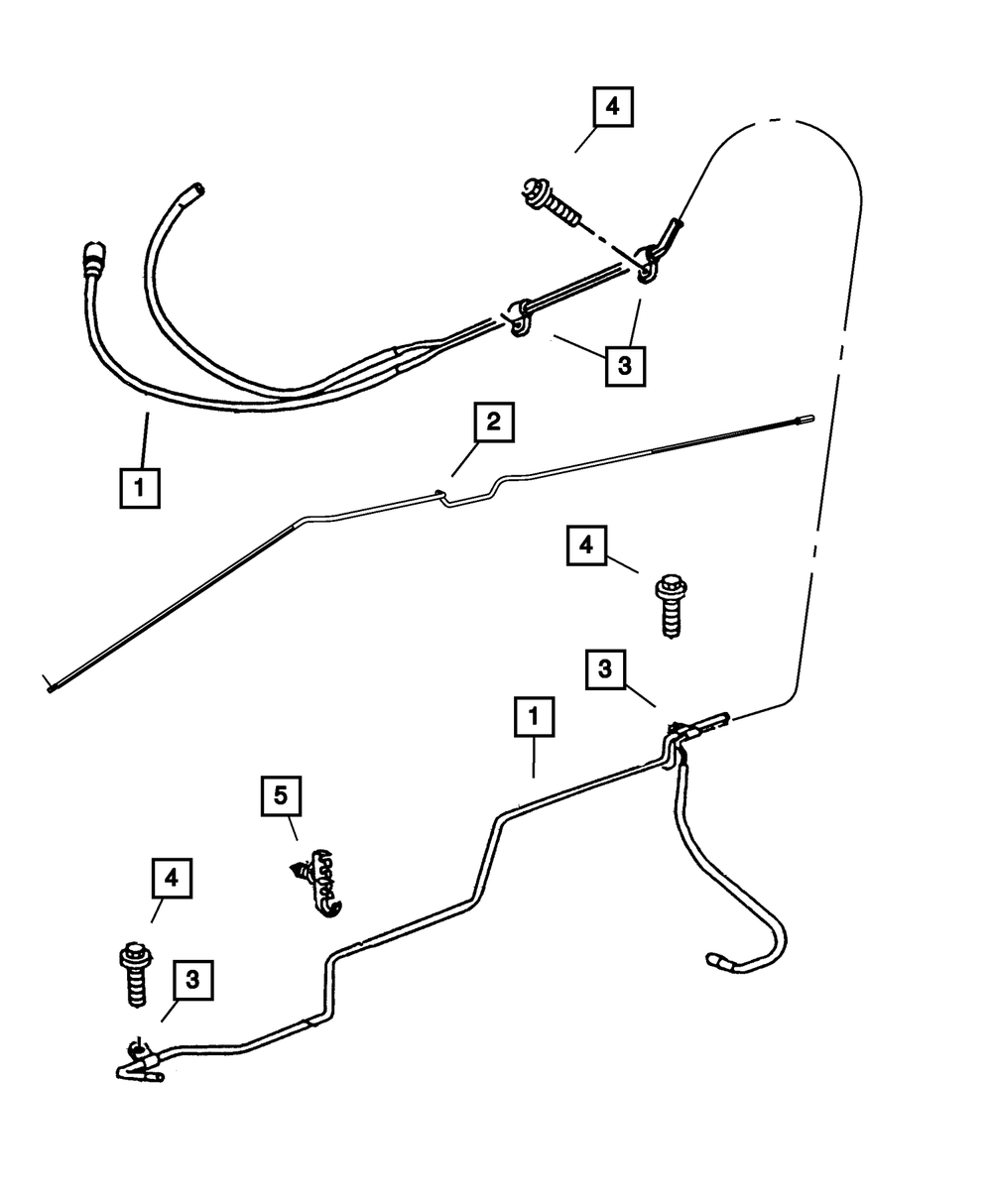 4
3
1
2
4
3
1
5
4
3