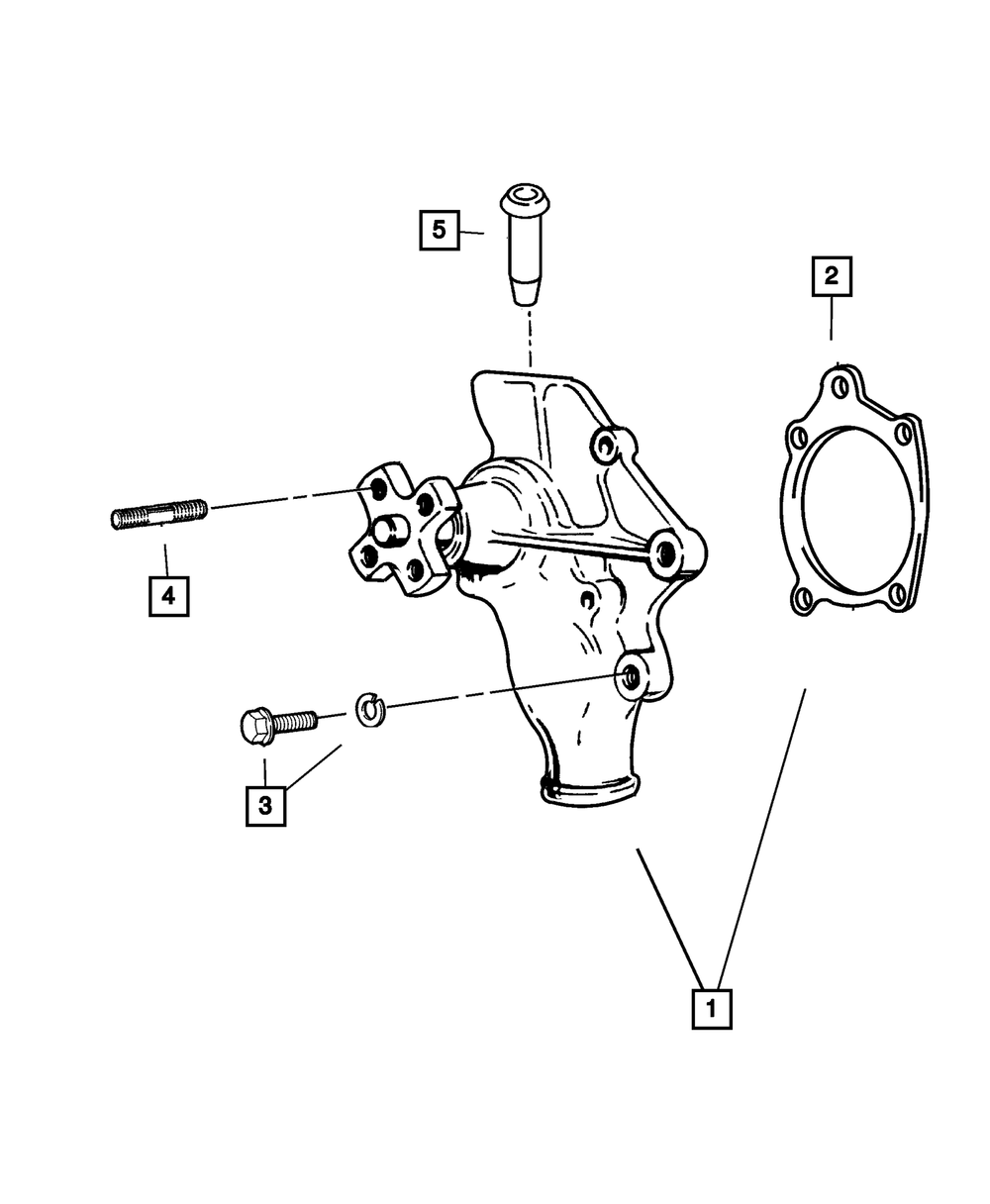 5
2
4
3
1