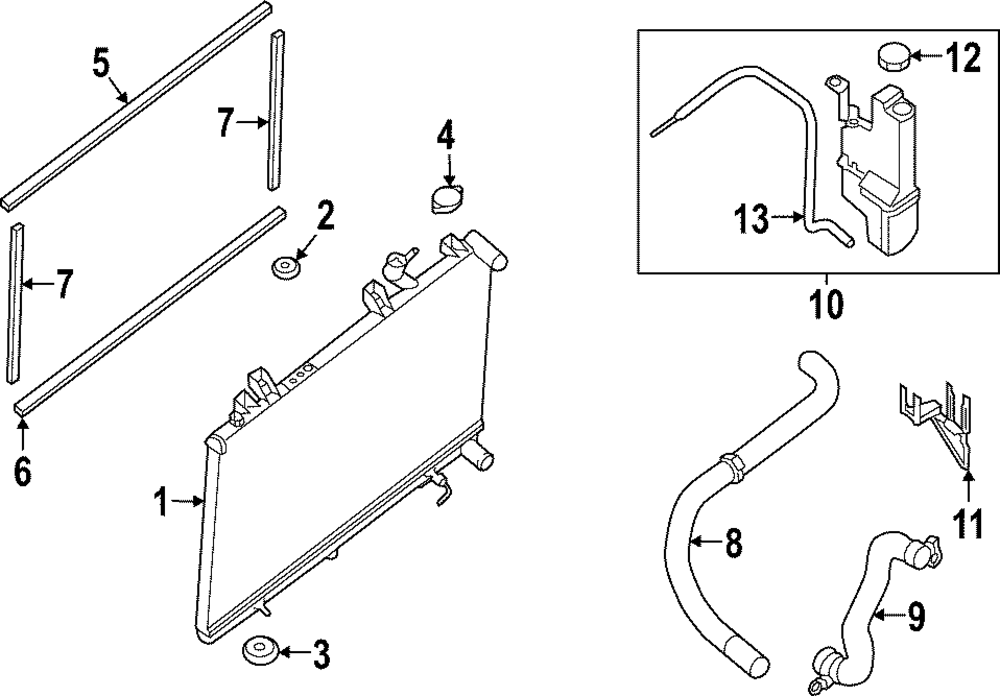 5
7
4
2
7
6
1
3
12
13
10
8
11
9