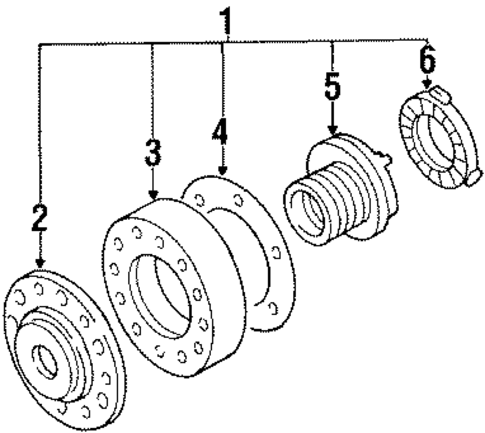 1
2
3
4
5
6