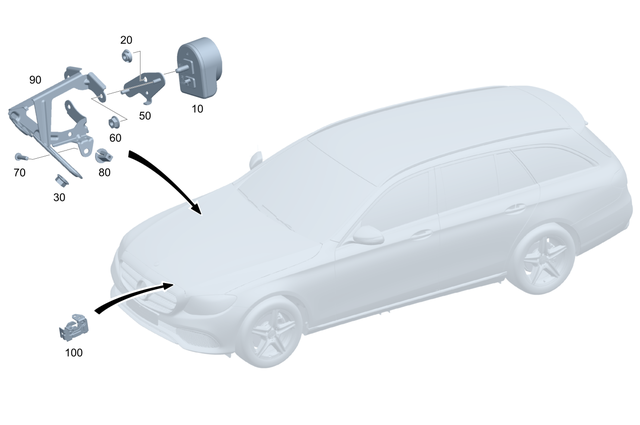 20
90
50
10
60
70
80
30
100