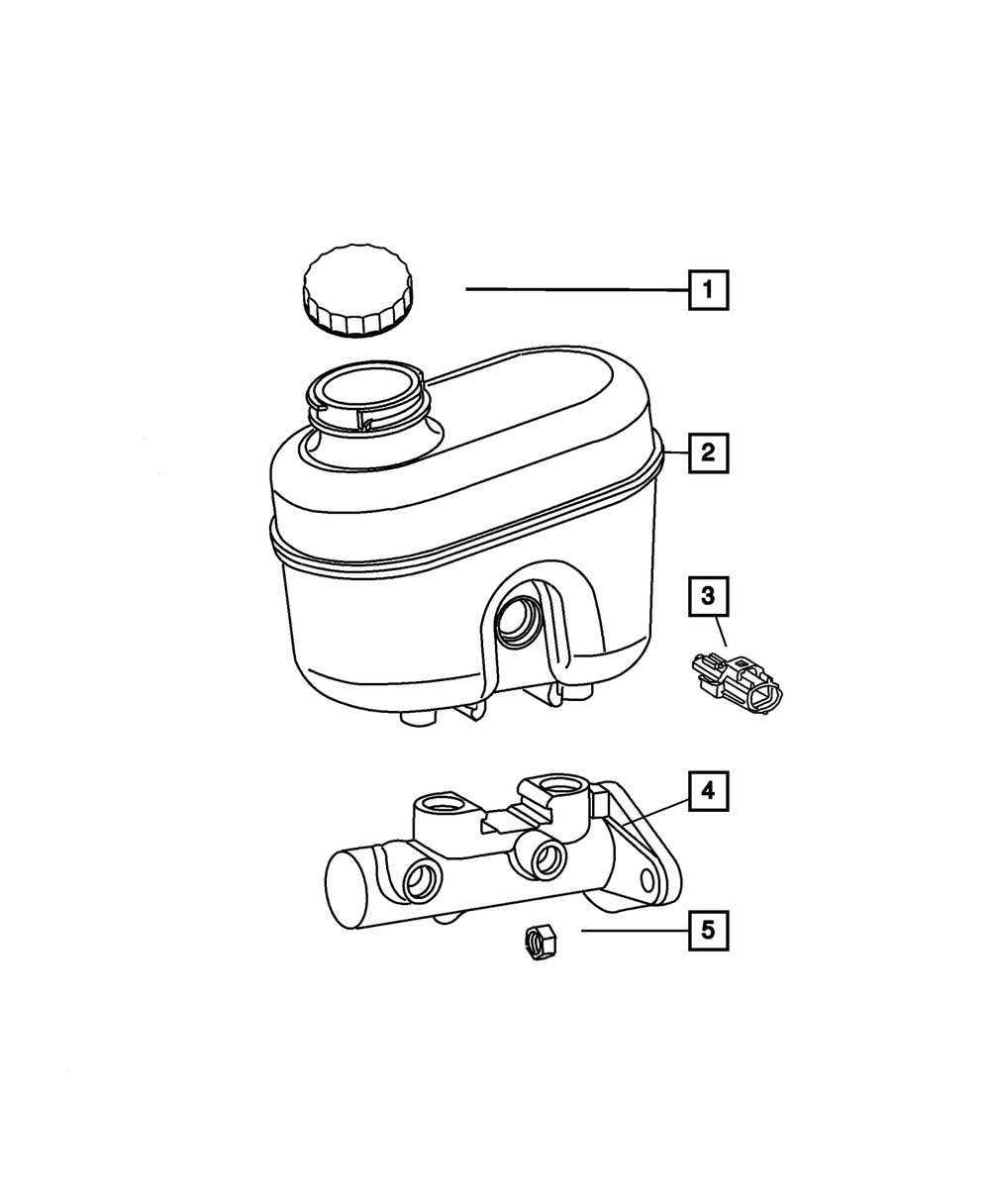 1
2
3
4
5