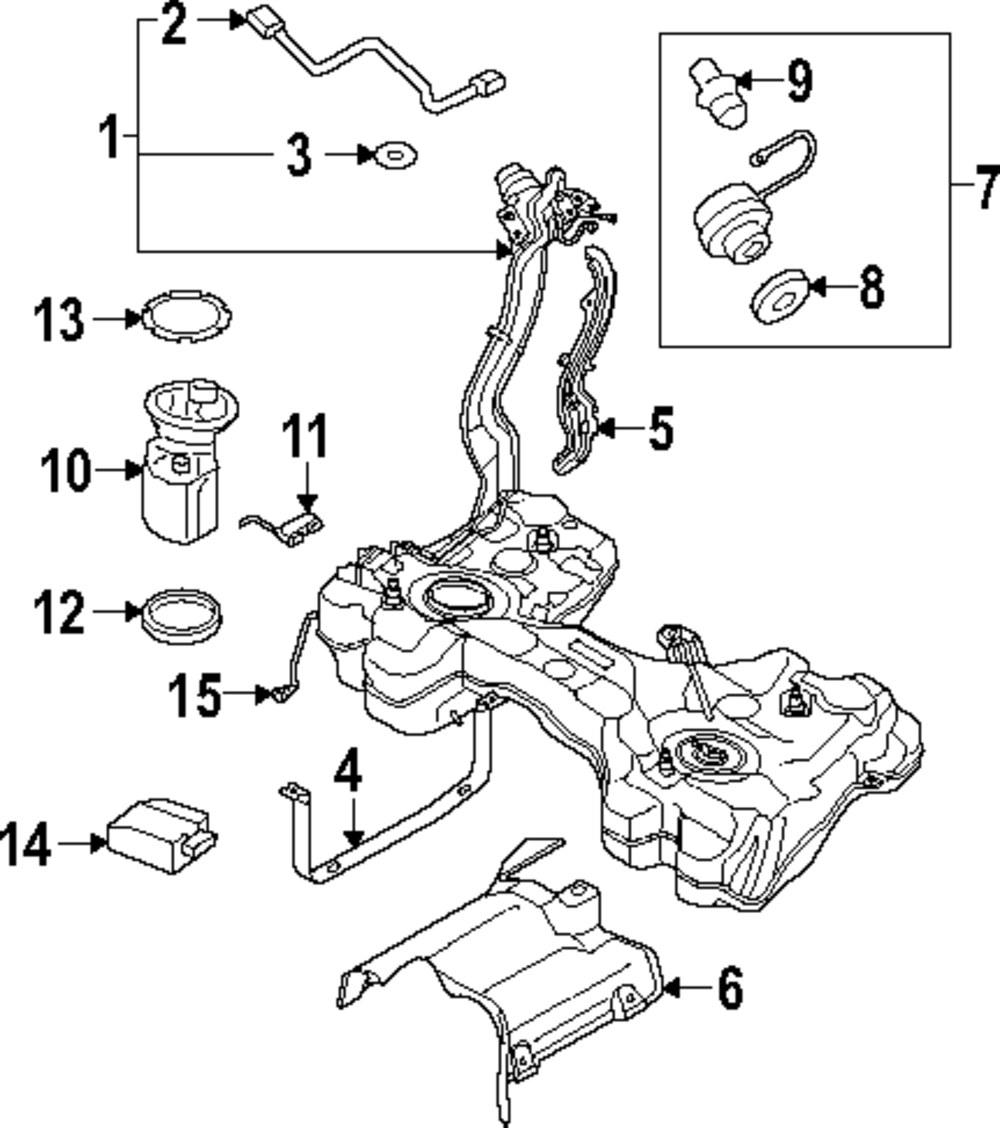 2
1
3
9
7
8
13
5
11
10
12
15
4
14
6