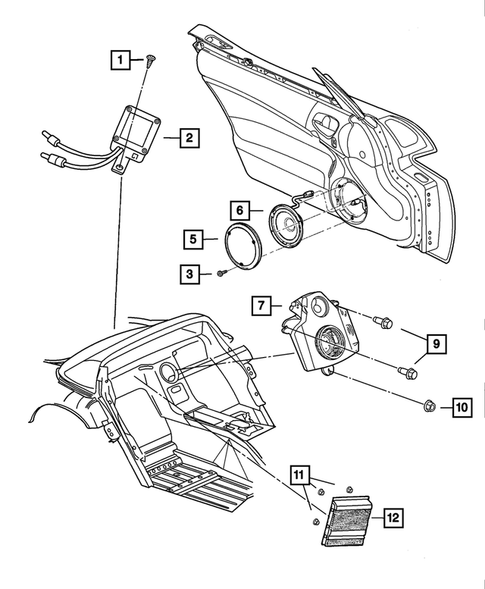 1
2
6
5
3
7
9
10
11
12