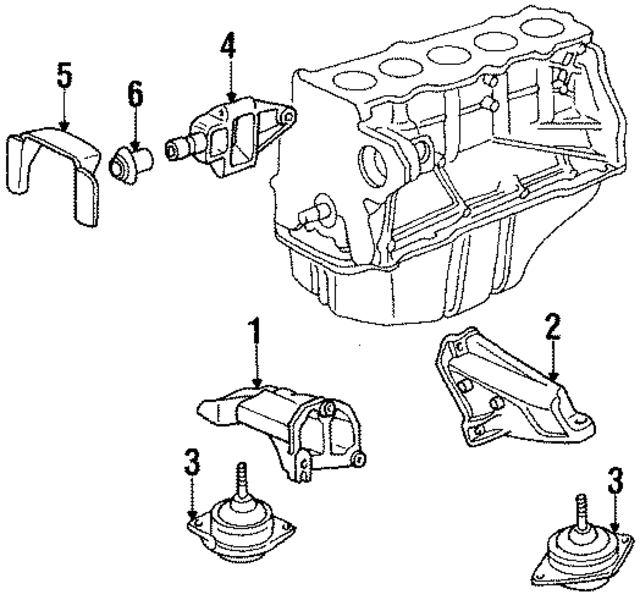 5
6
4
1
2
3
3