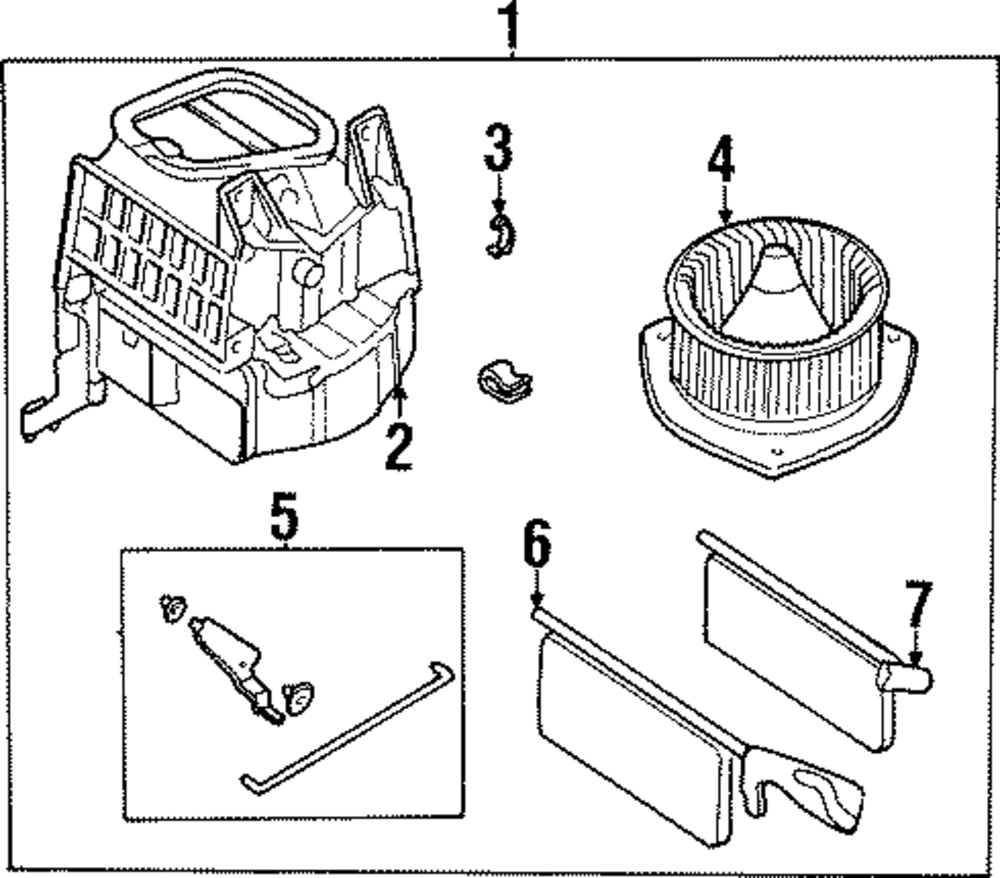 1
3
4
2
5
6
7