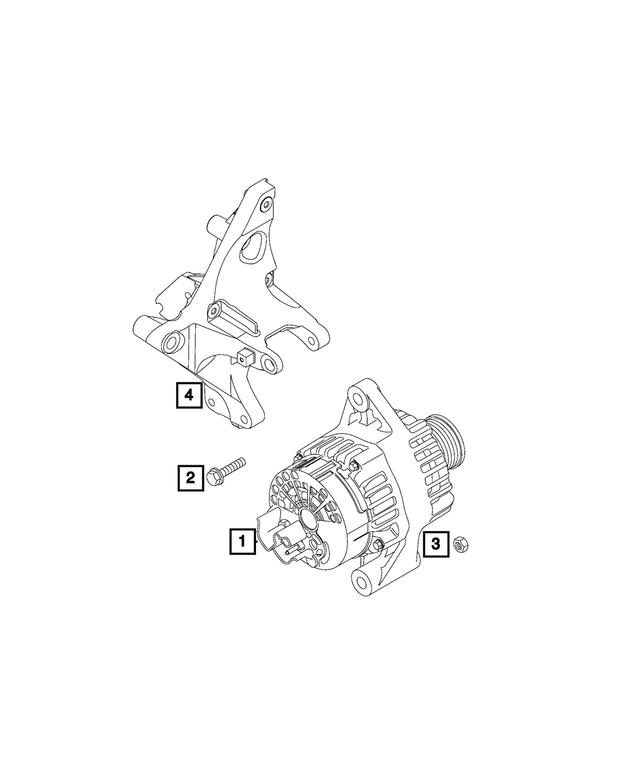 4
2
1
3