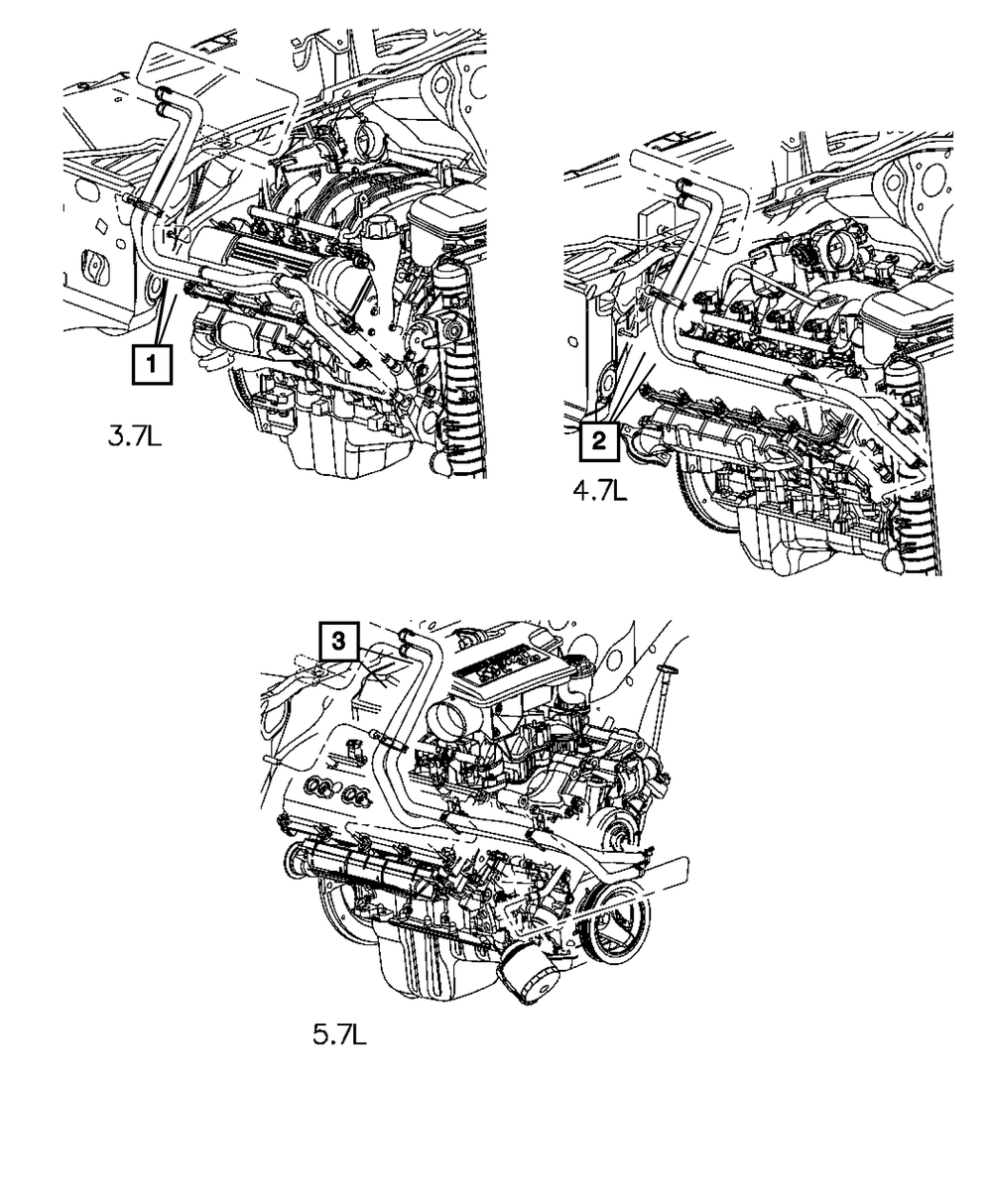 1

3.7L

2

4.7L

3

5.7L