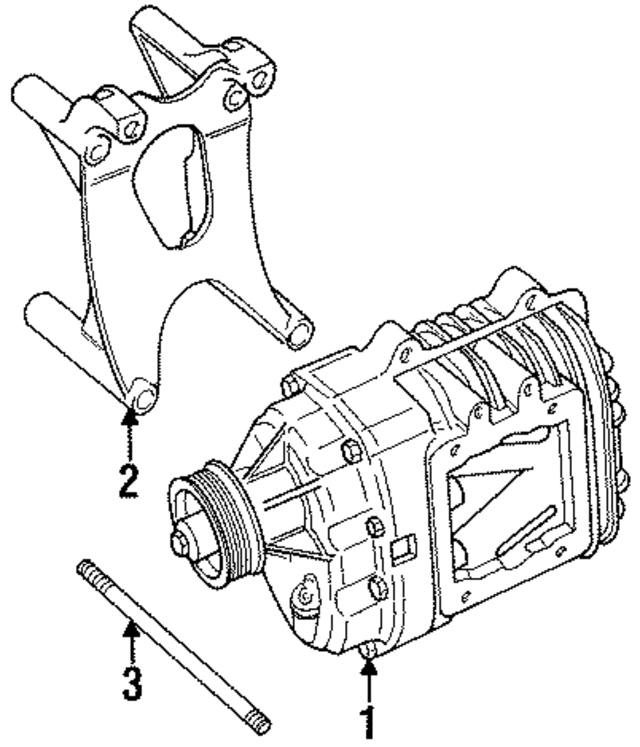 2
3
1