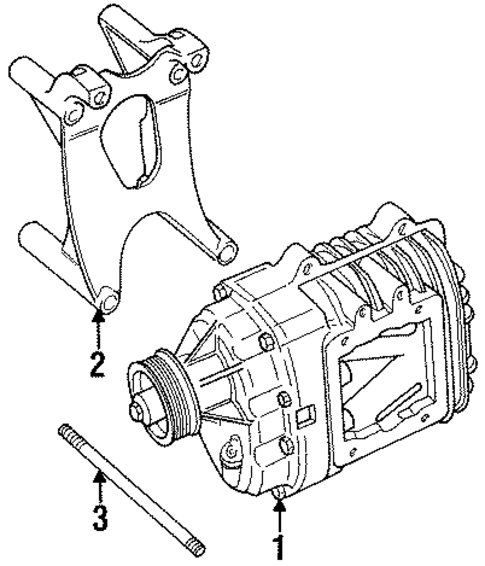 2

3

1