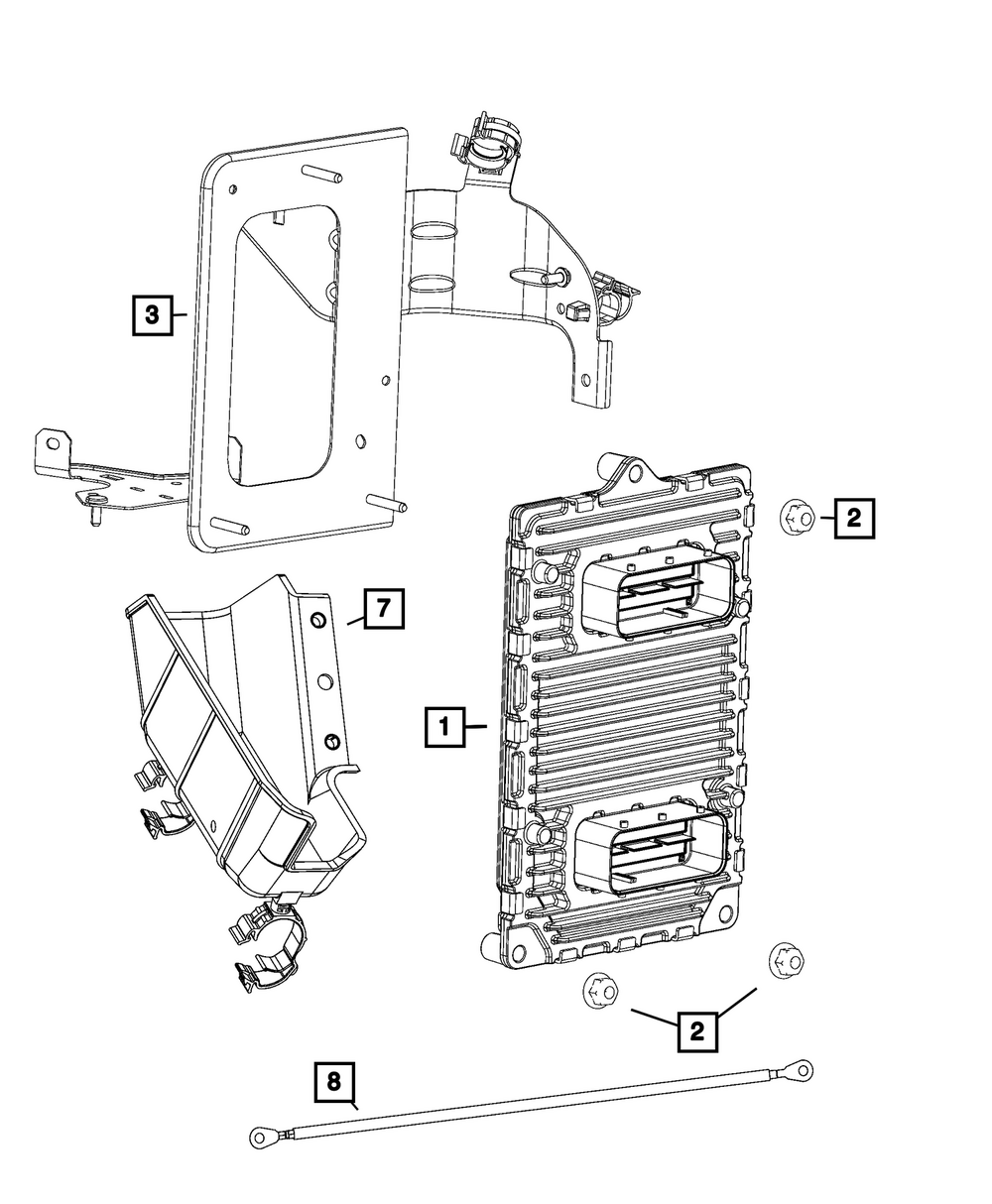 3

2

7

1

2

8