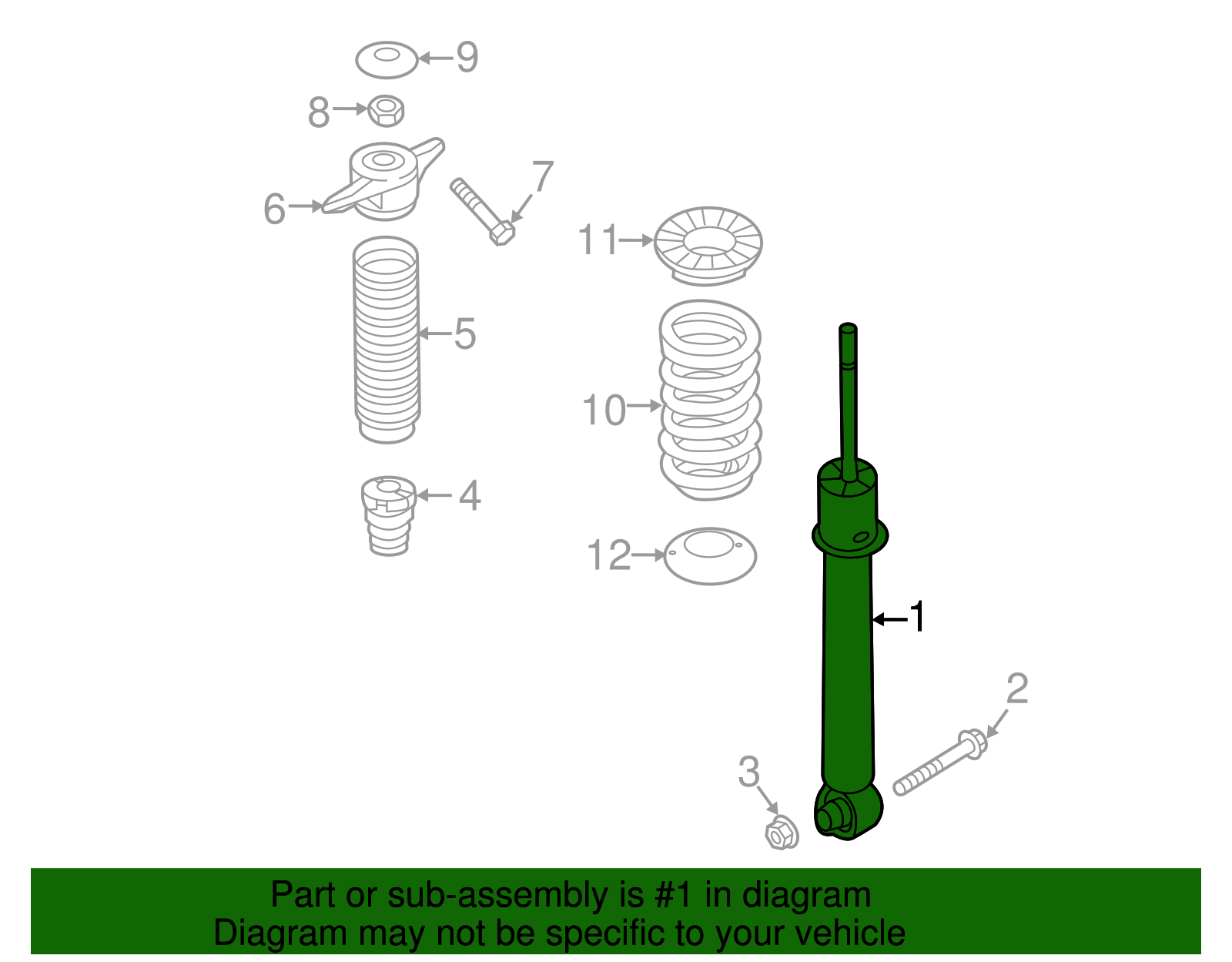 9
8
6
7
11
5
10
4
12
1
2
3

Part or sub-assembly is #1 in diagram
Diagram may not be specific to your vehicle