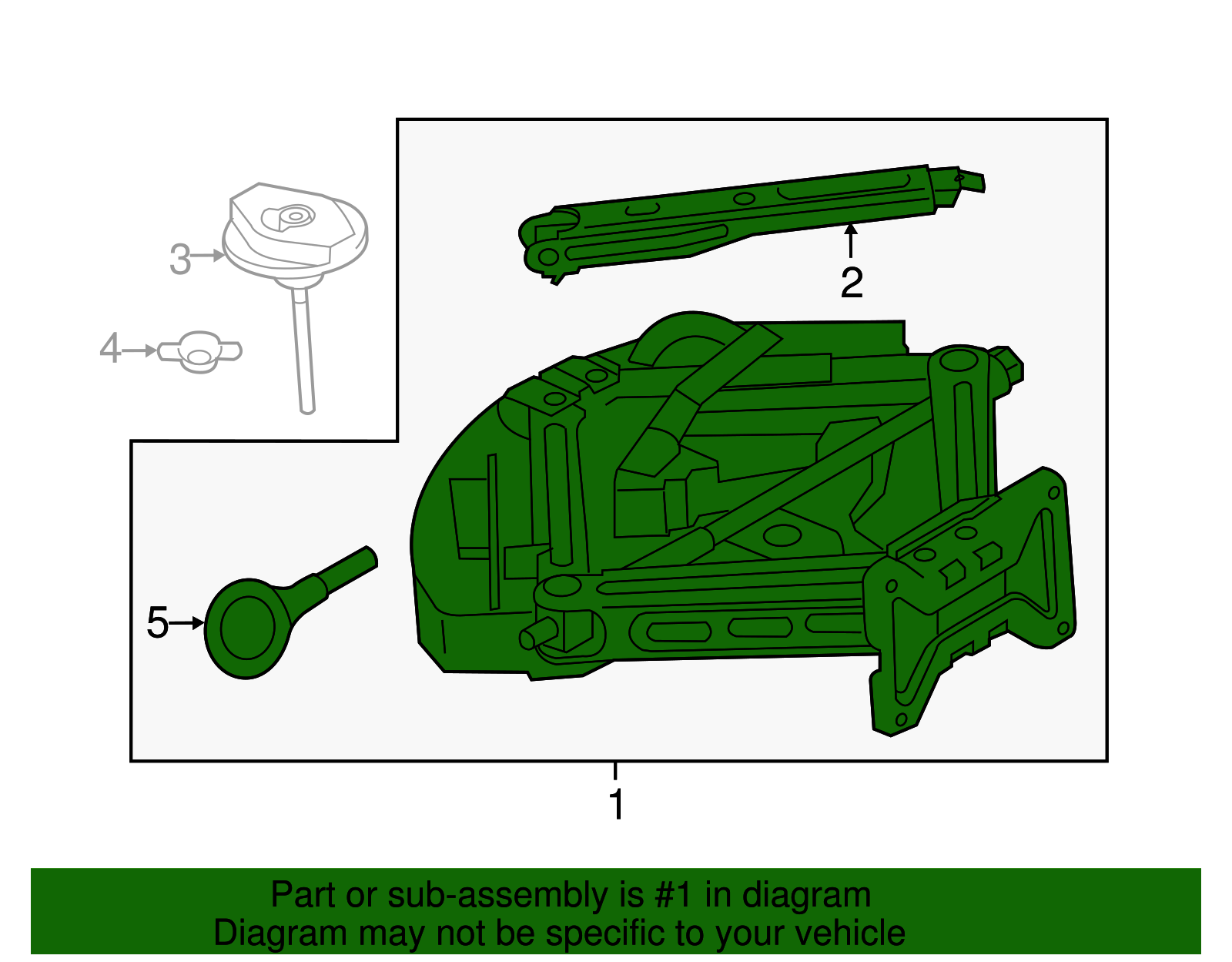 3
4
2
5
1
Part or sub-assembly is #1 in diagram
Diagram may not be specific to your vehicle