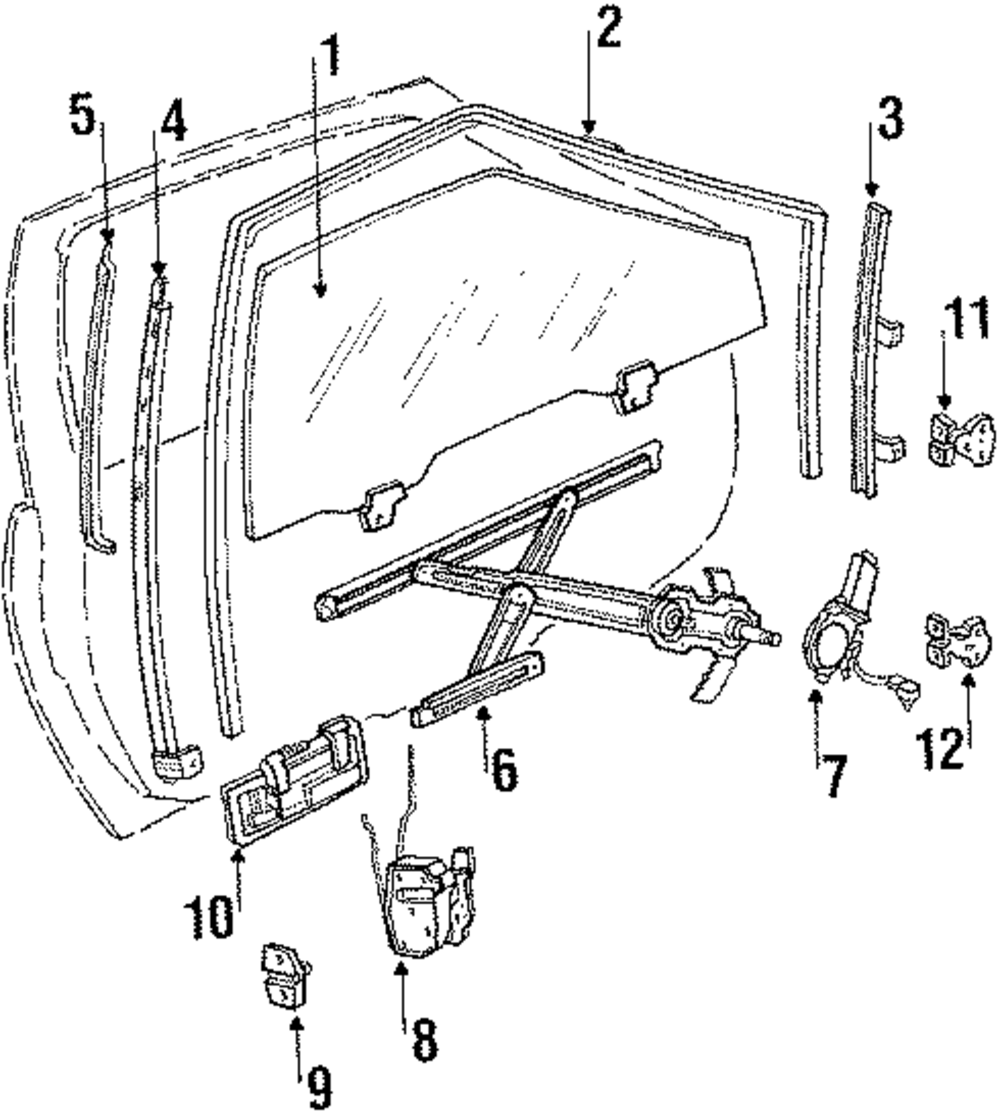 5
4
1
2
3
11
6
7
12
10
8
9