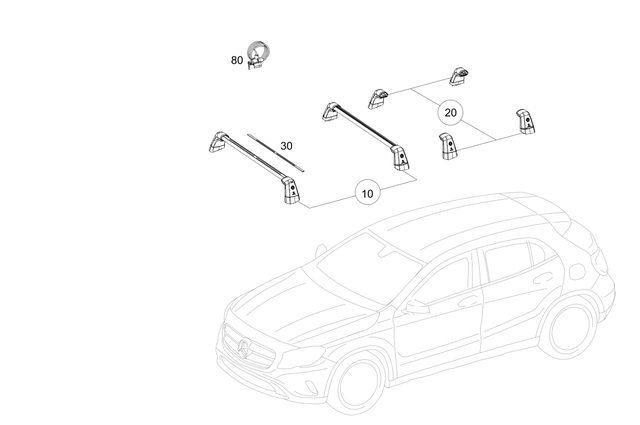 80

20

30

10