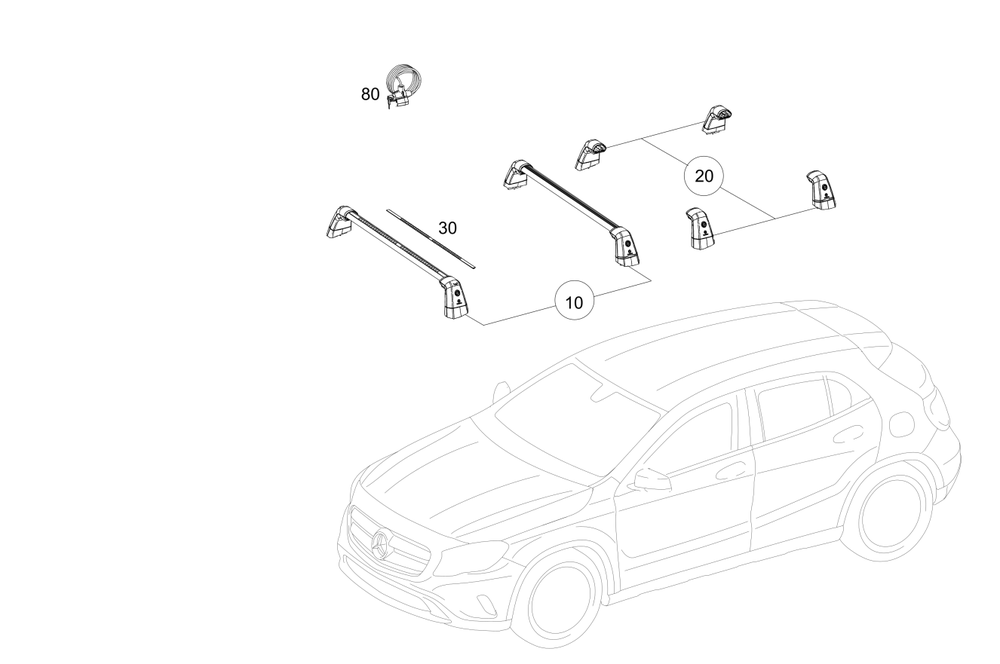 80

20

30

10