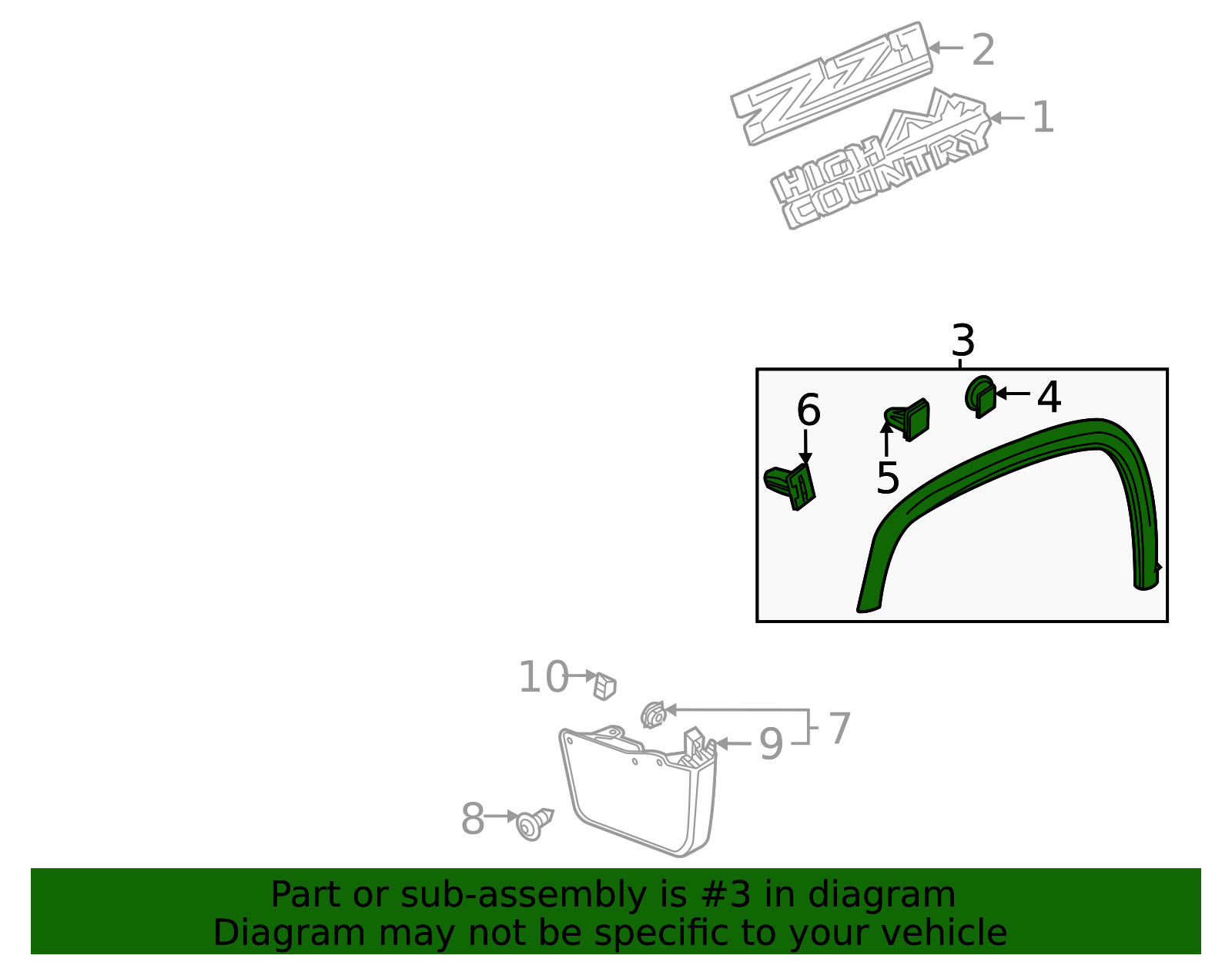 Z71
2
HIGH COUNTRY
1
3
4
6
5
10
7
9
8

Part or sub-assembly is #3 in diagram
Diagram may not be specific to your vehicle