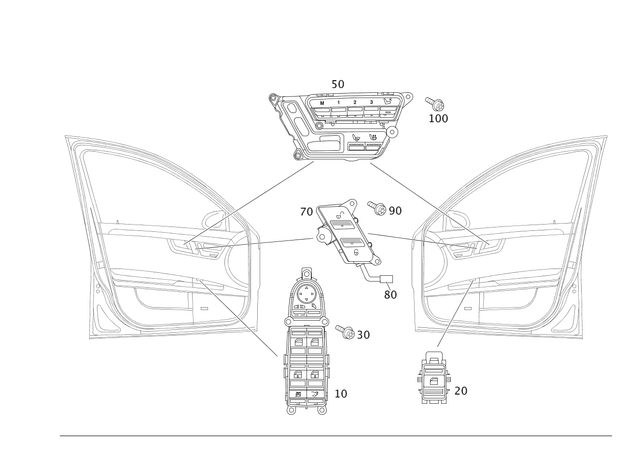 50
M 1 2 3
100
70
90
80
30
10
20