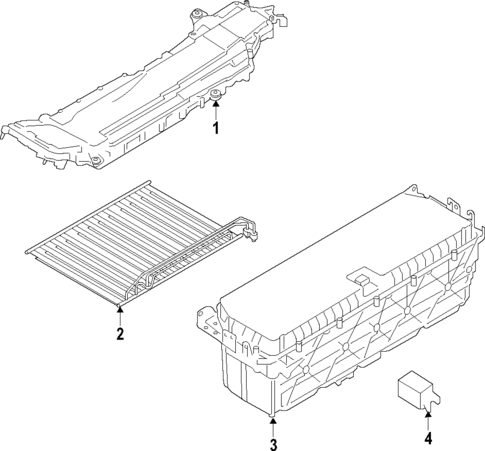 1

2

3

4