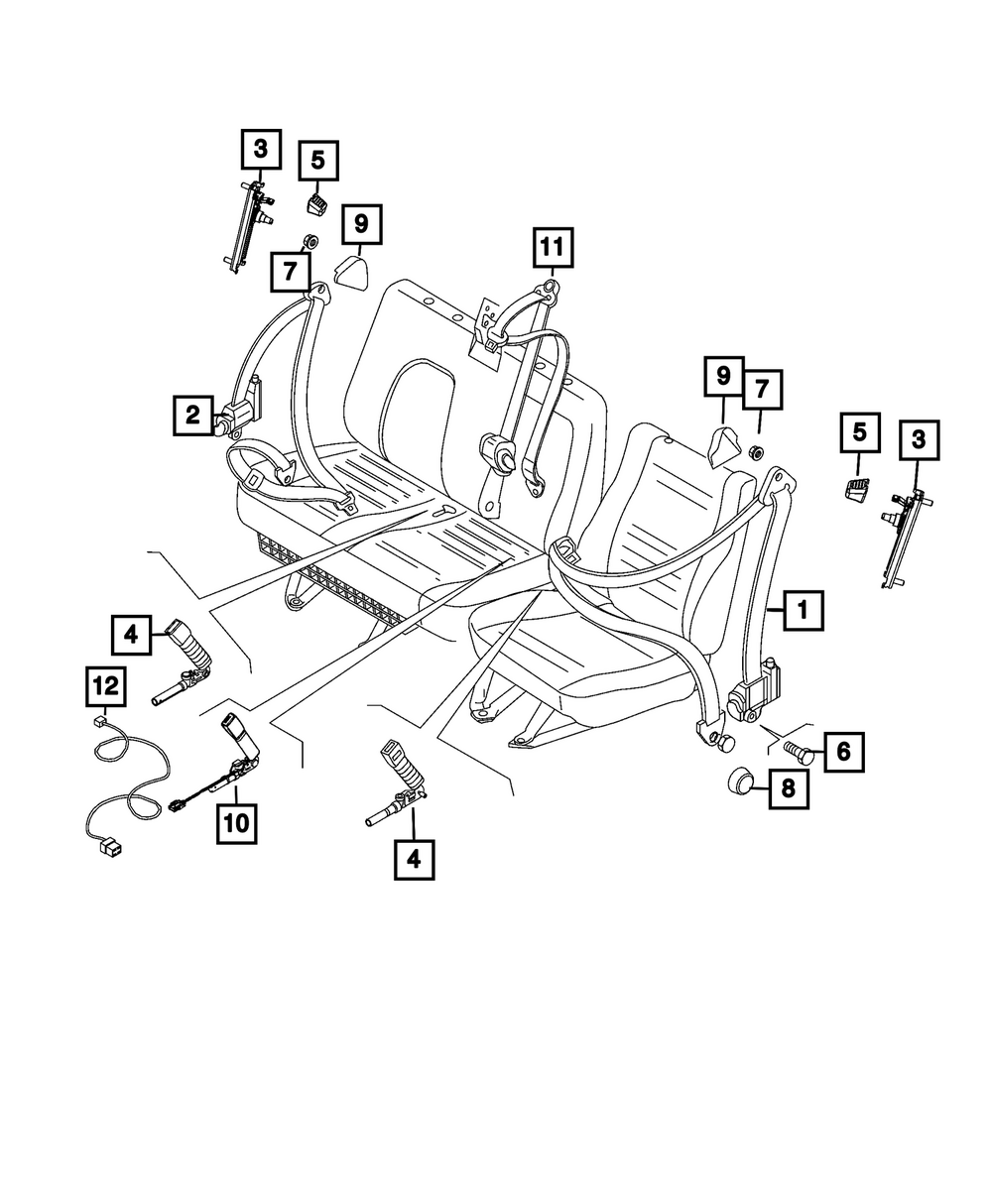 3
5
9
7
11
2
9
7
5
3
1
4
12
10
4
6
8