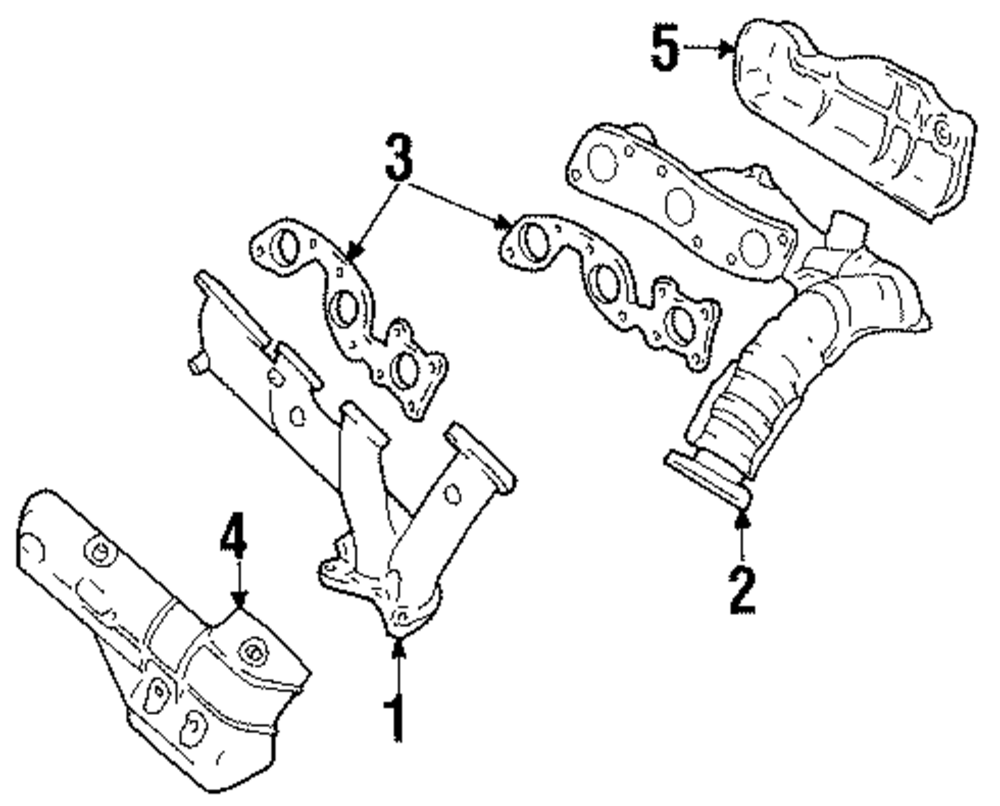 5
3
4
2
1