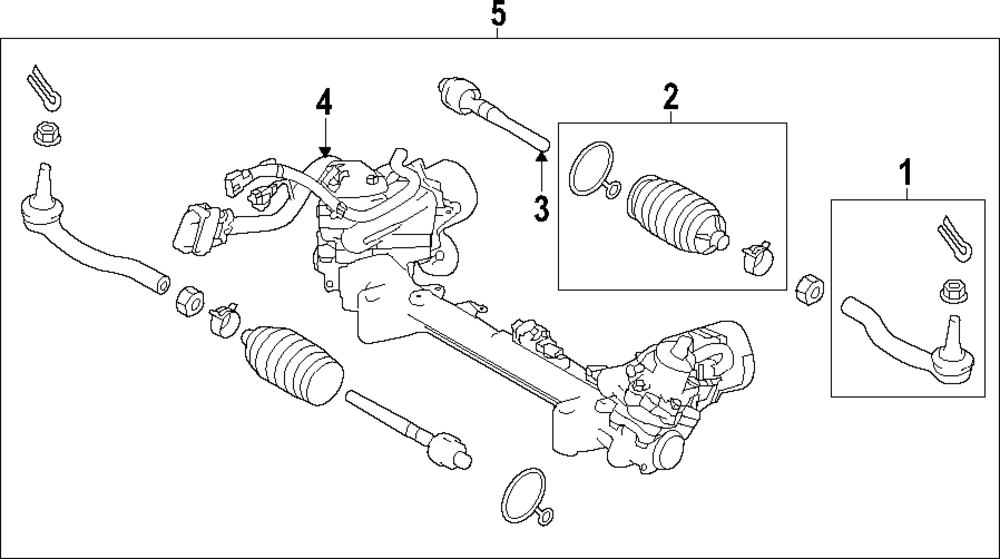 5
4
3
2
1