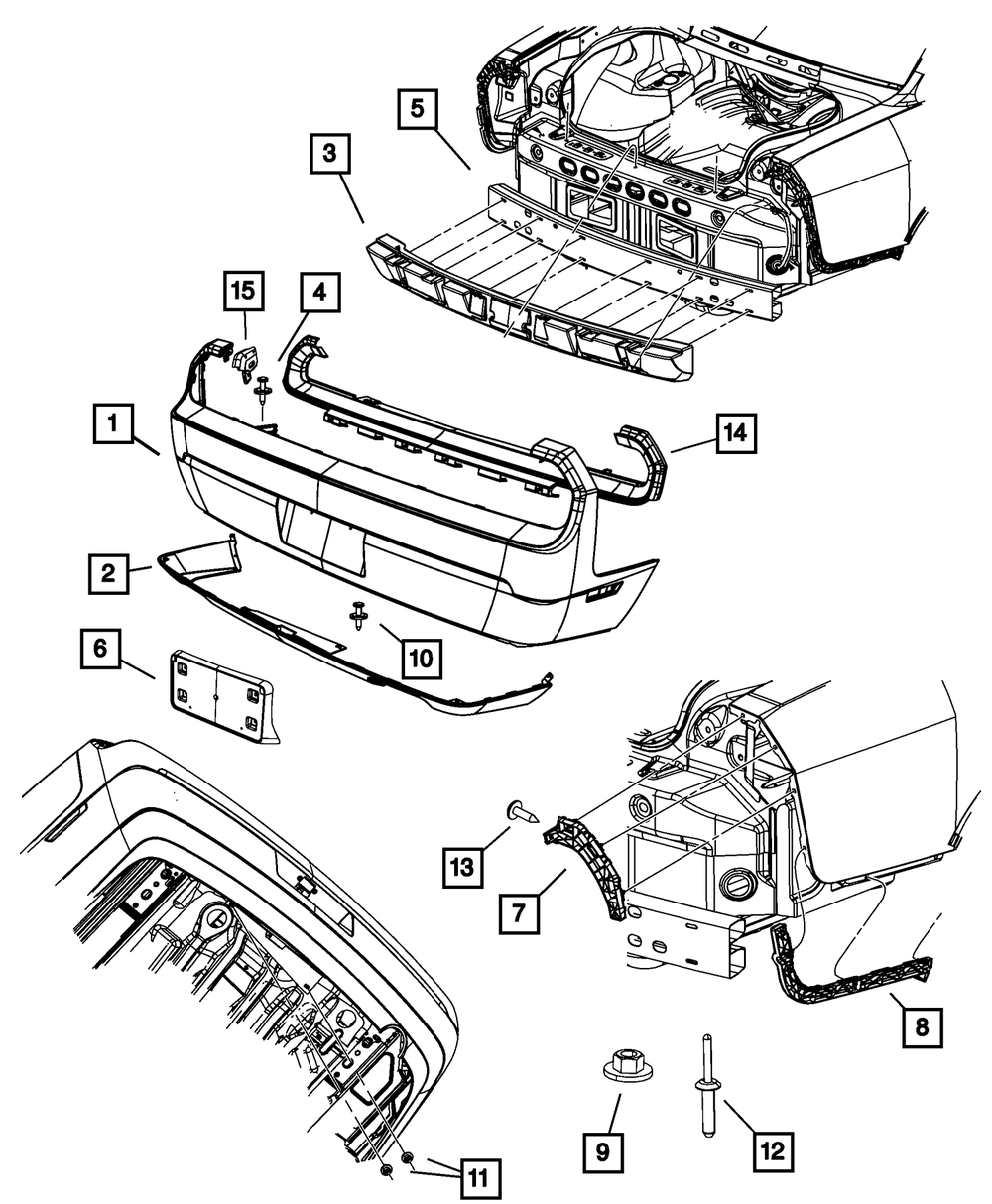 5
3
15
4
1
14
2
10
6
13
7
8
9
12
11