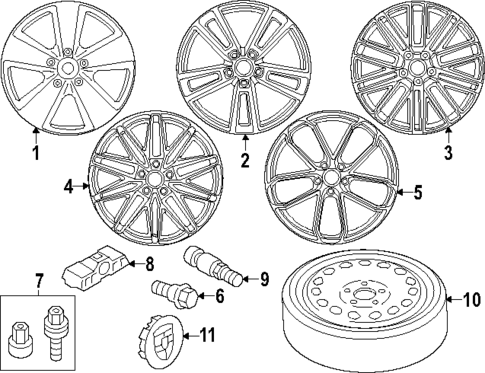 1
2
3
4
5
8
9
7
6
10
11