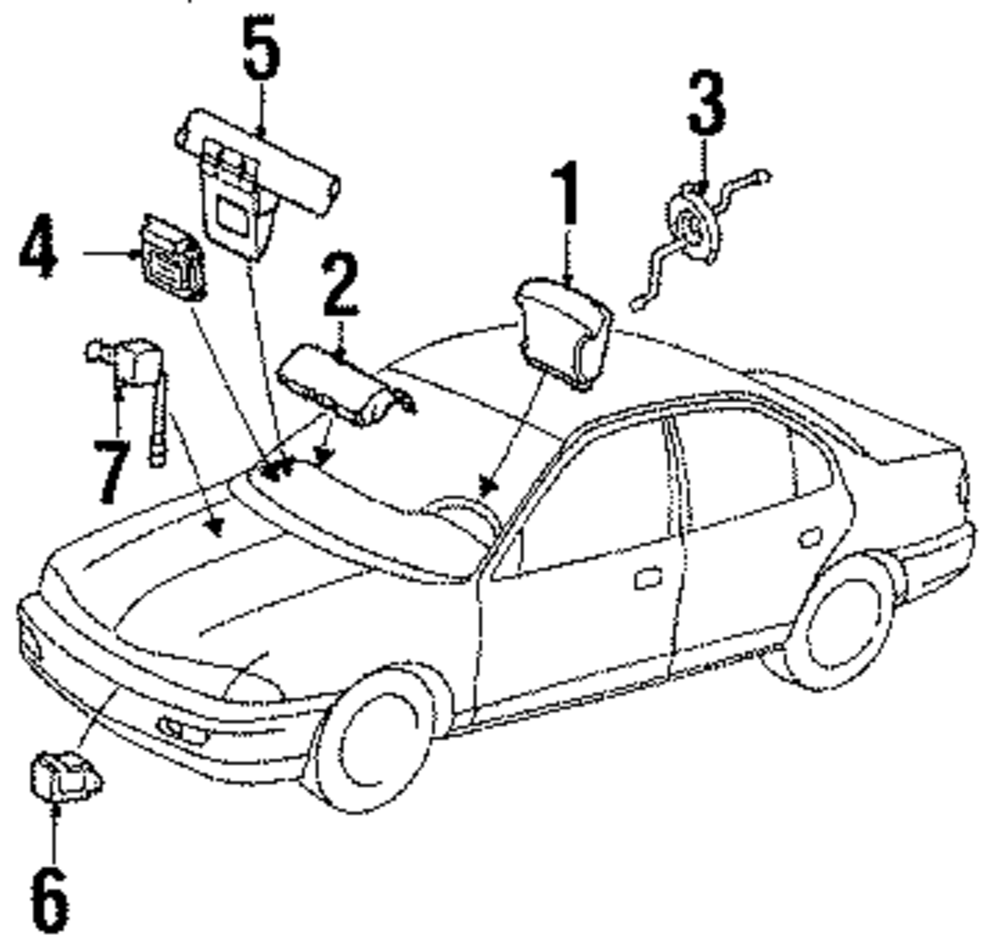 5
3
1
4
2
7
6