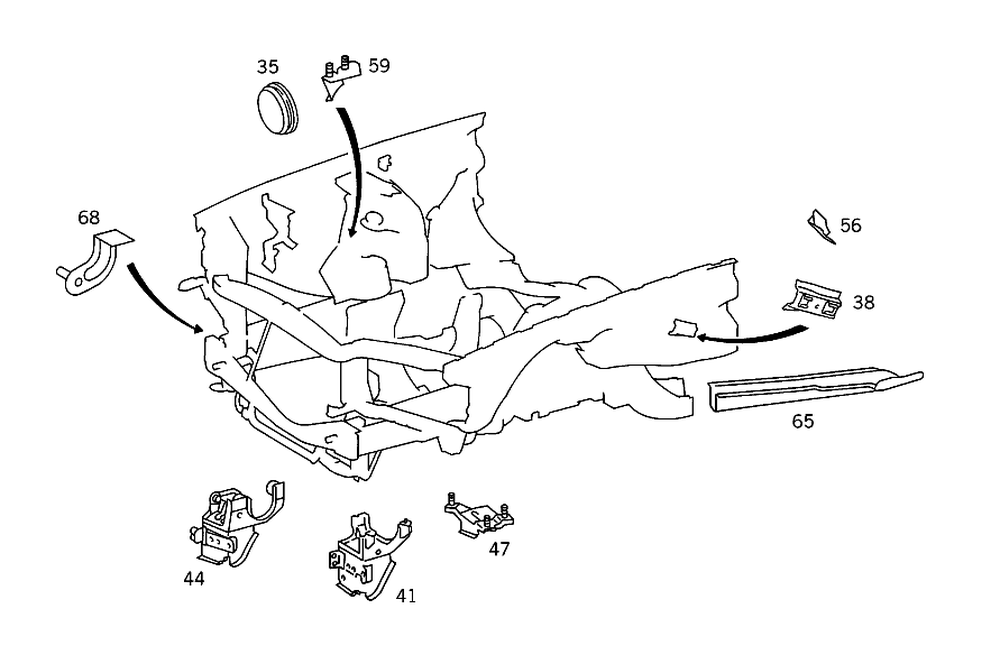 35
59
68
56
38
65
44
41
47