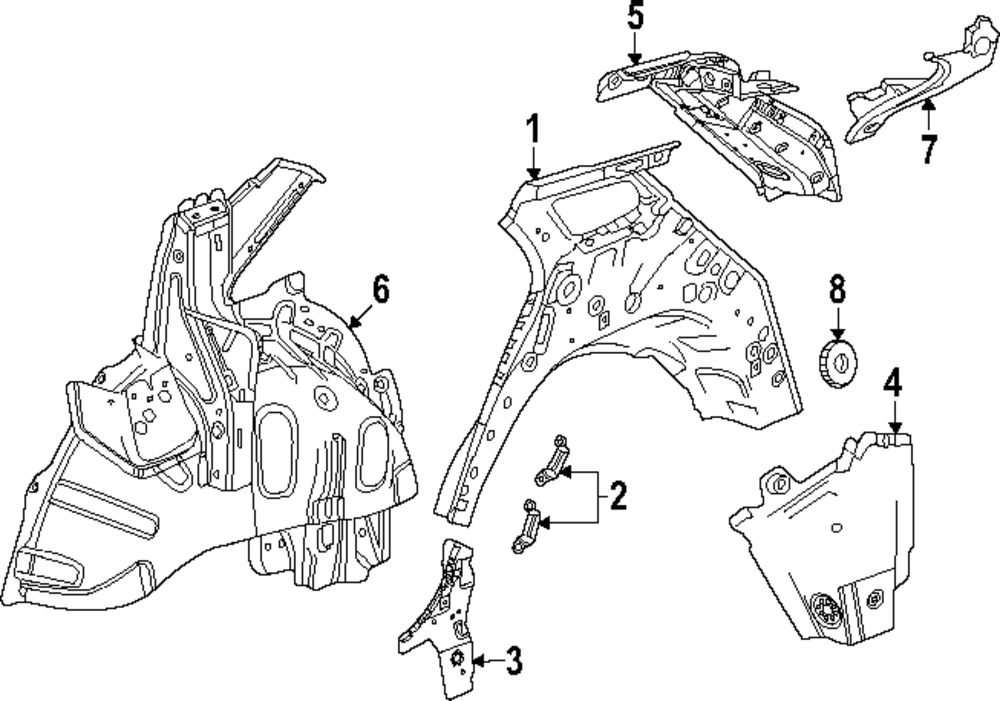 5
7
1
6
8
4
2
3