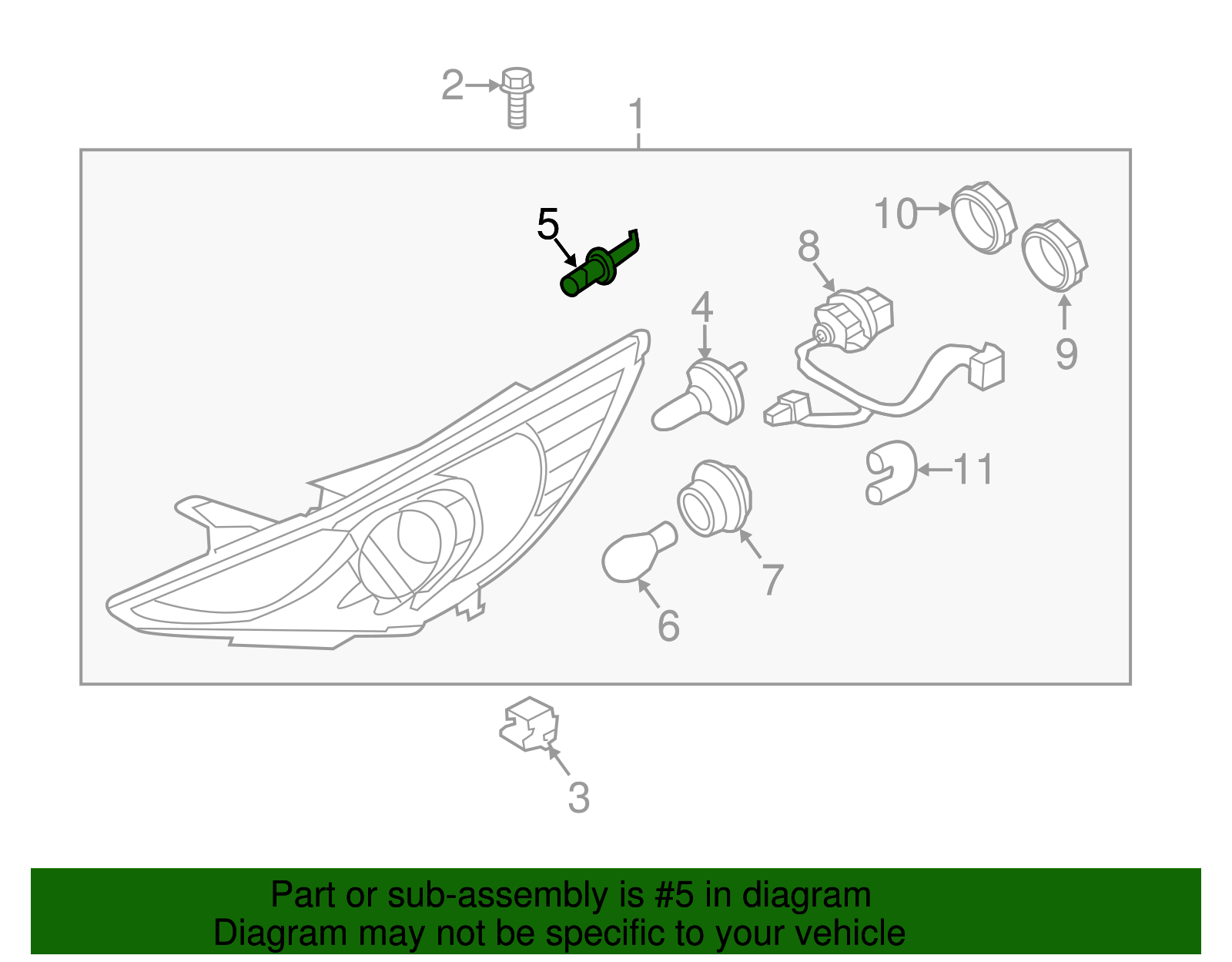 2
1
5
10
8
4
9
11
7
6
3

Part or sub-assembly is #5 in diagram
Diagram may not be specific to your vehicle