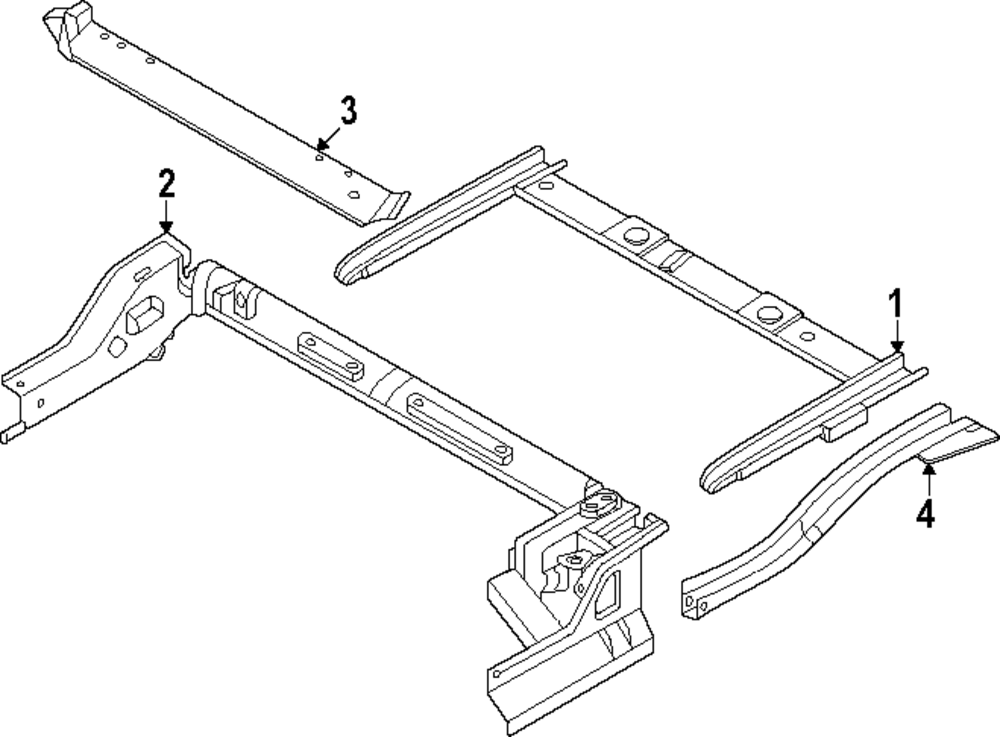 3
2
1
4