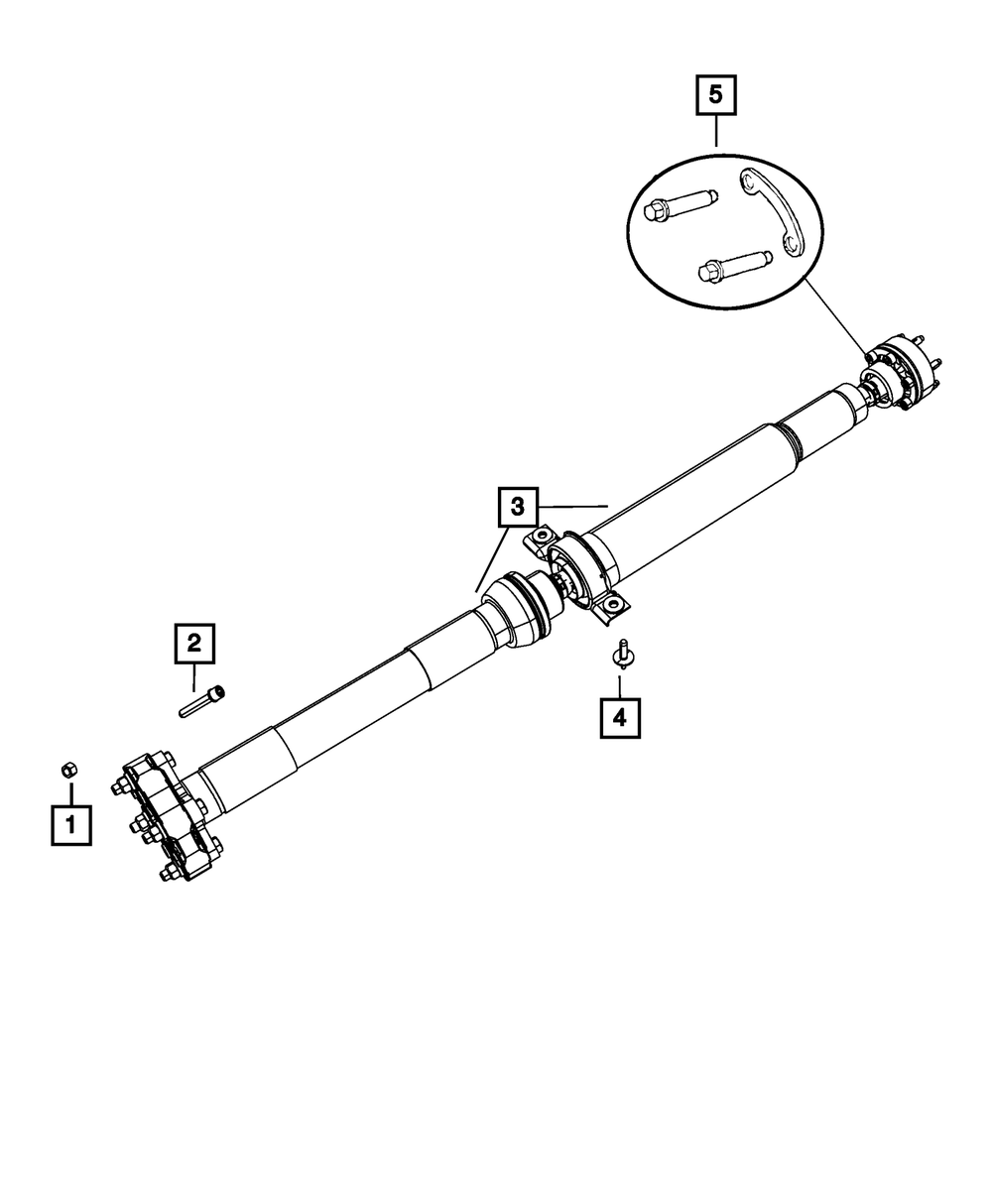 5

3

2

4

1