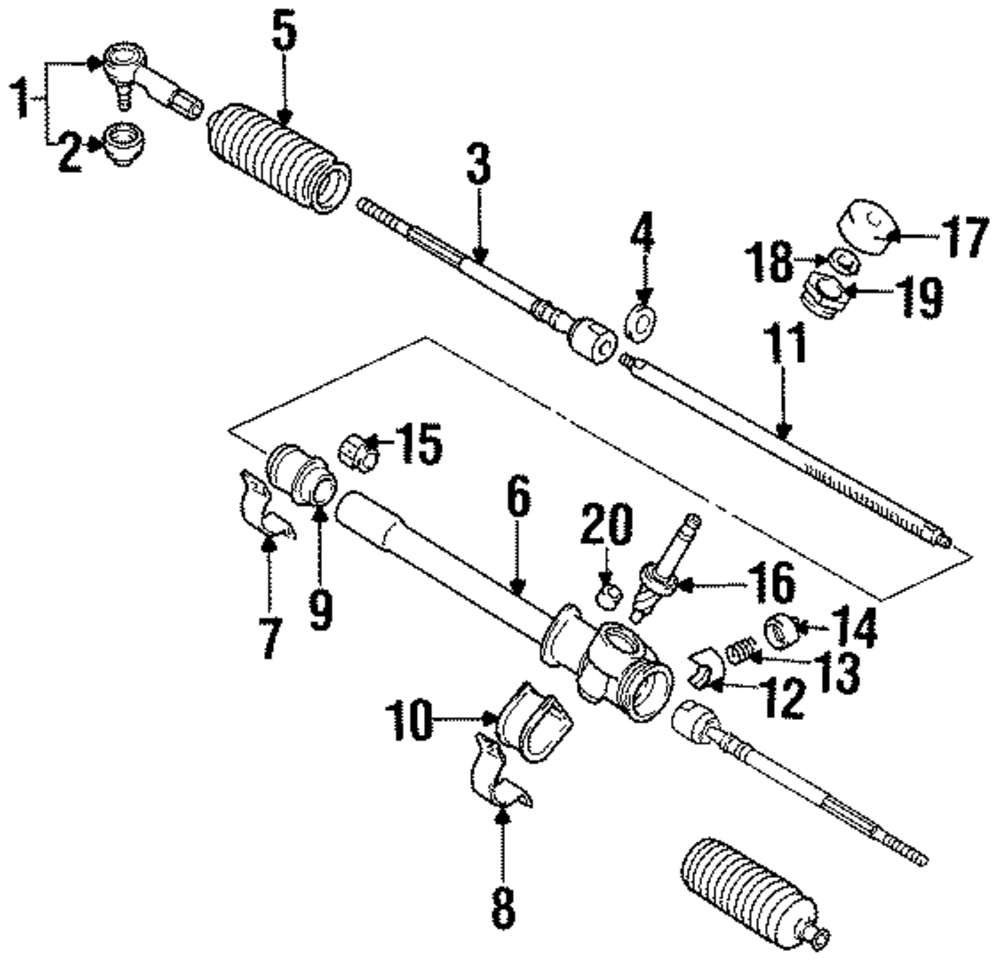 1
2
5
3
4
17
18
19
11
15
6
20
16
9
7
14
13
12
10
8