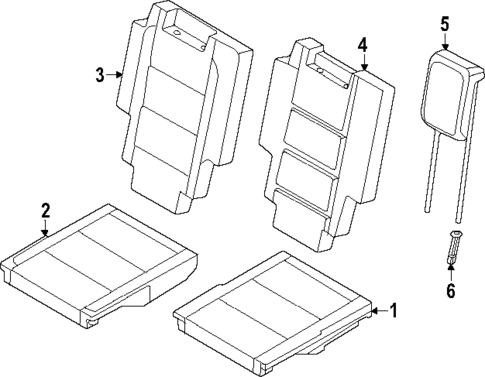 5
4
3
2
6
1