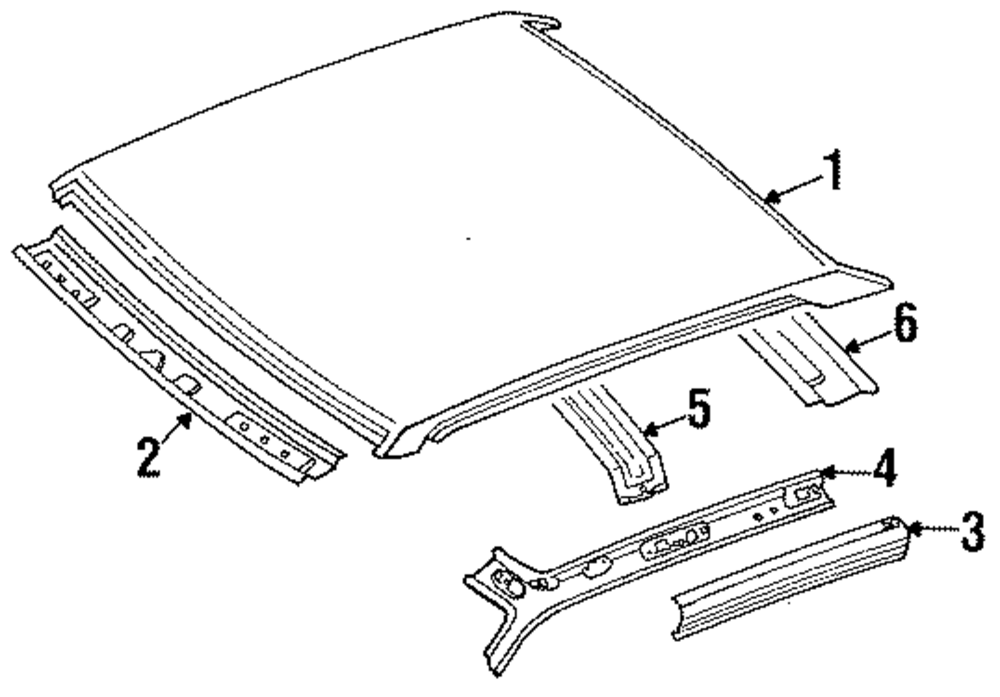 1
6
2
5
4
3