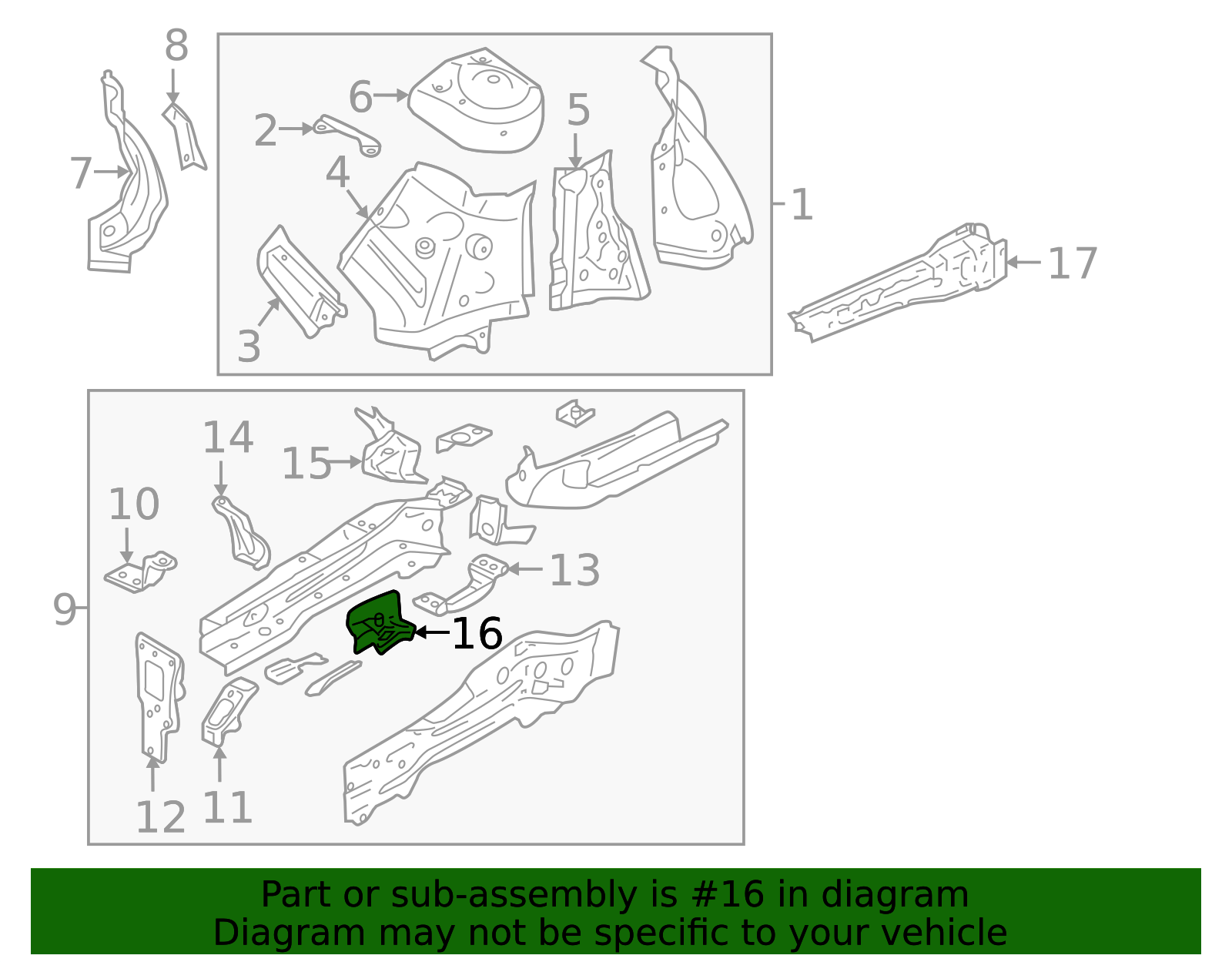 8
6
2
5
7
4
1
17
3
14
15
10
13
9
16
12
11

Part or sub-assembly is #16 in diagram
Diagram may not be specific to your vehicle