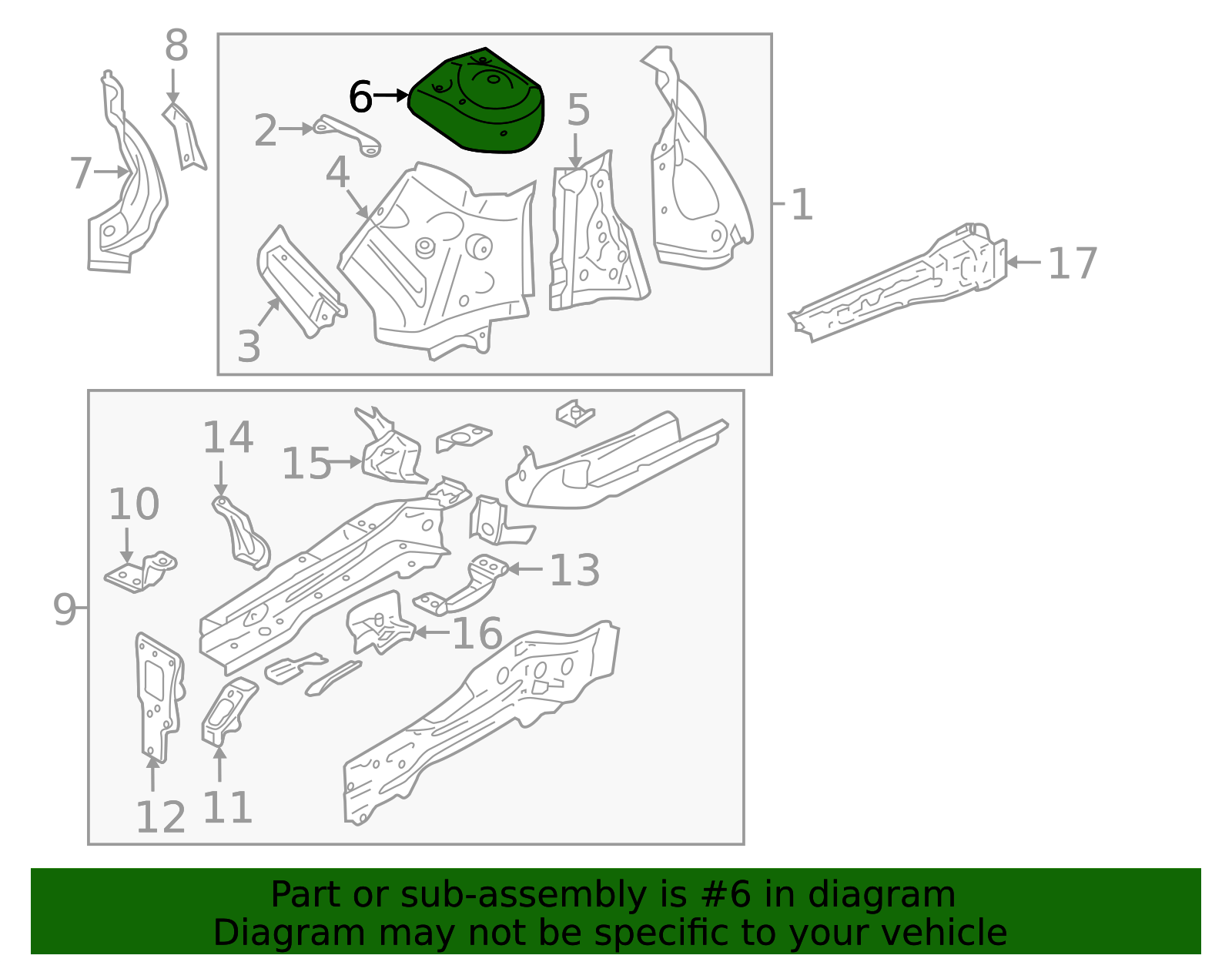 8
6
2
5
7
4
1
17
3
14
15
10
13
9
16
12
11

Part or sub-assembly is #6 in diagram
Diagram may not be specific to your vehicle