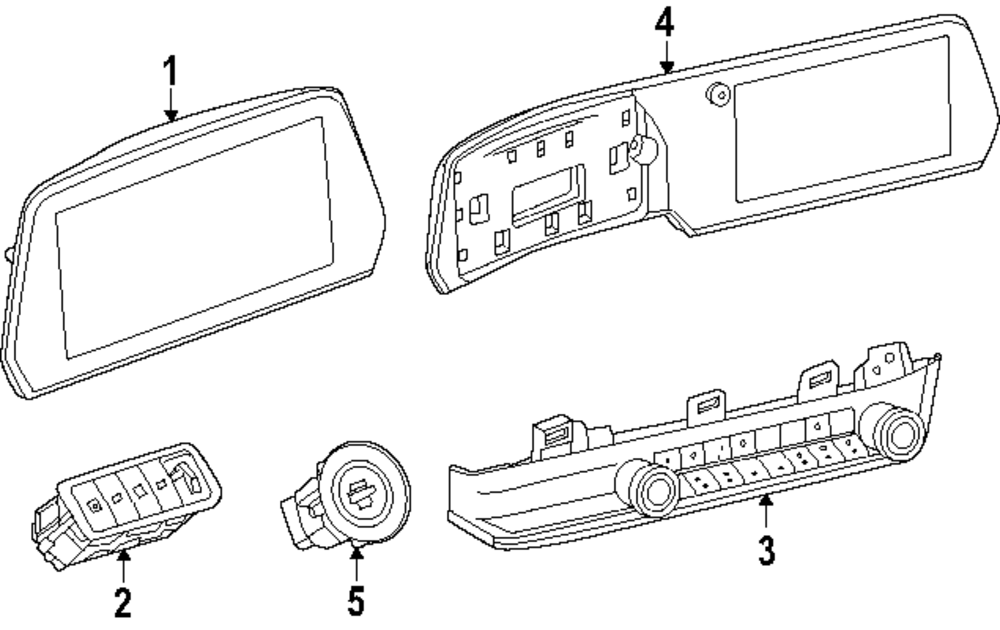 1
4
2
5
3