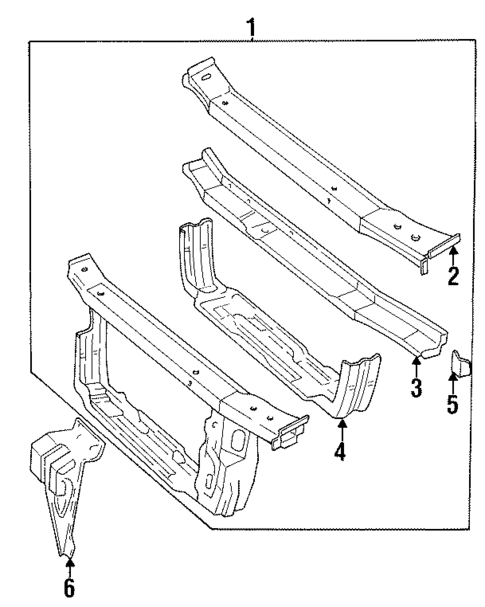 1
2
3
5
4
6