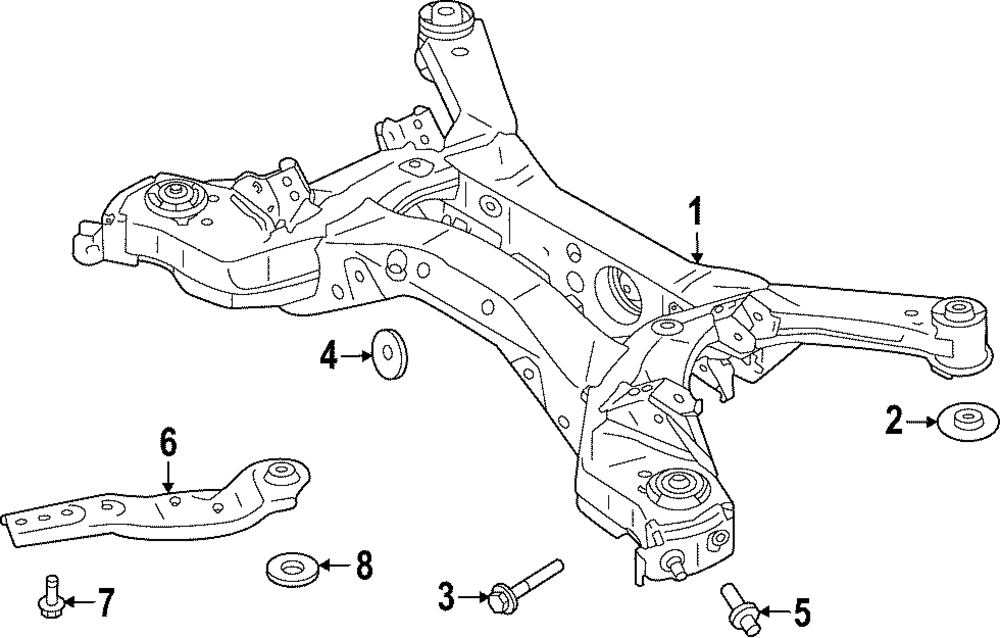 1
4
2
6
8
7
3
5