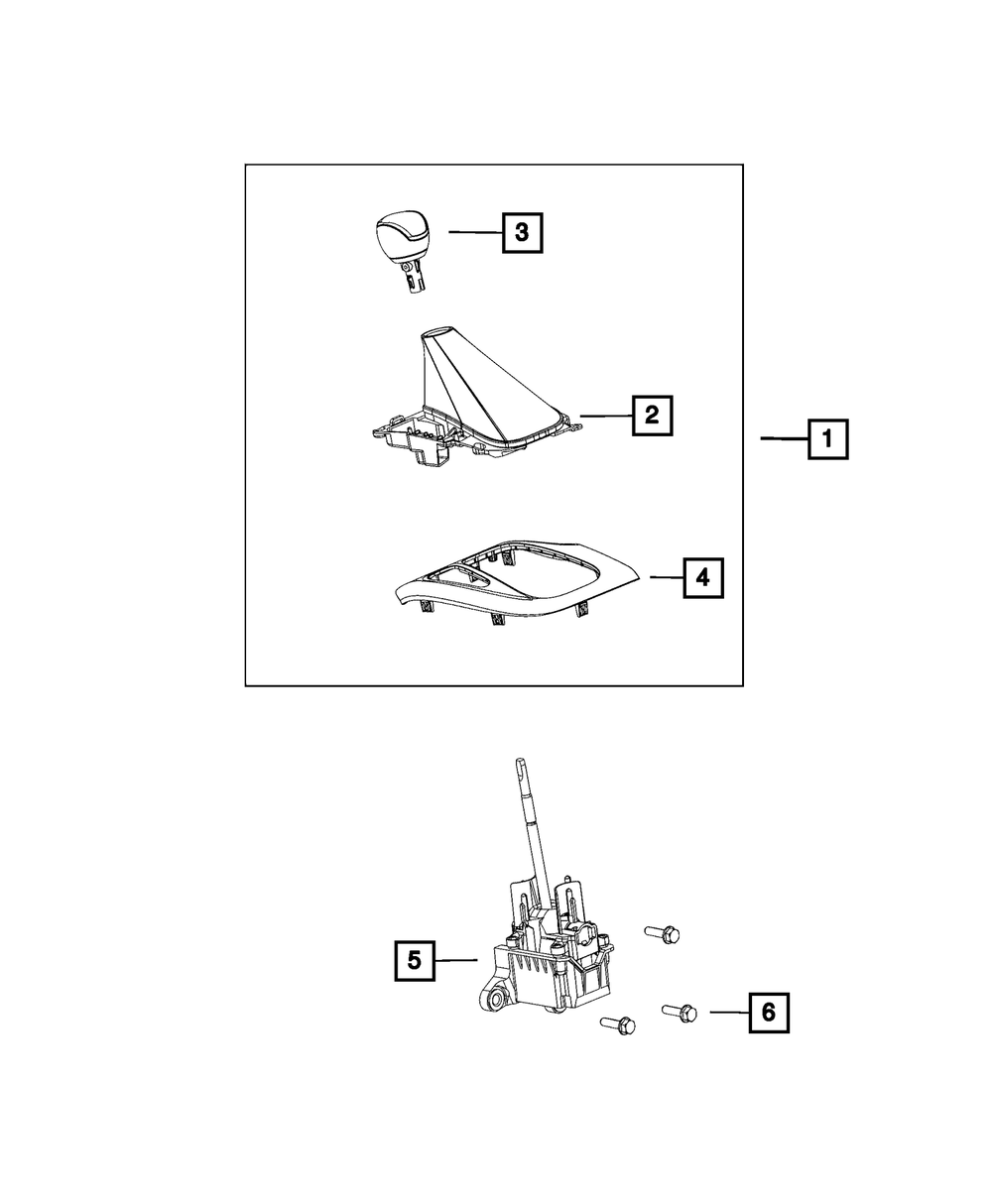 3

2

1

4

5

6