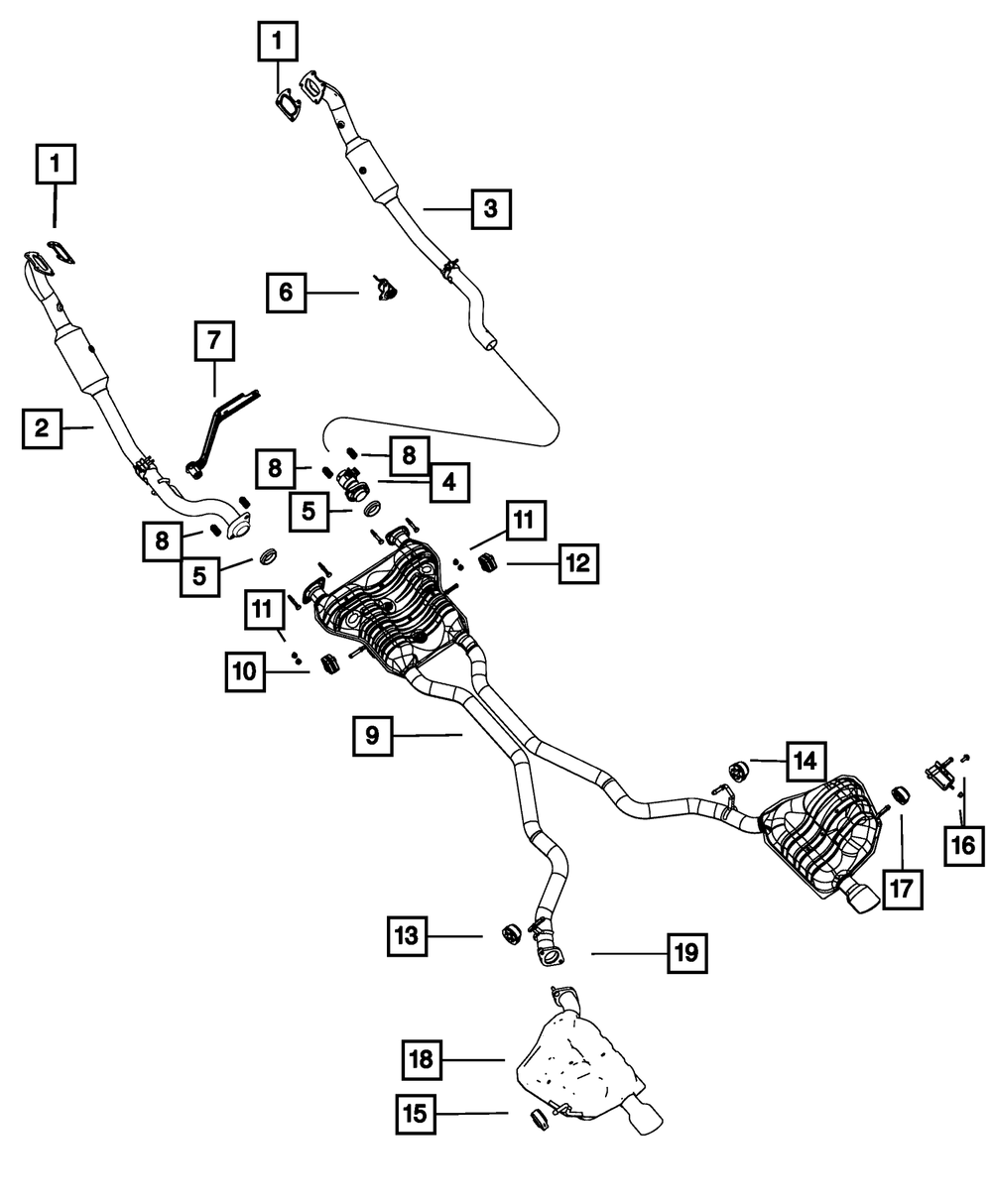 1
1
3
6
7
2
8
8
4
5
8
5
11
12
11
10
9
14
16
17
13
19
18
15