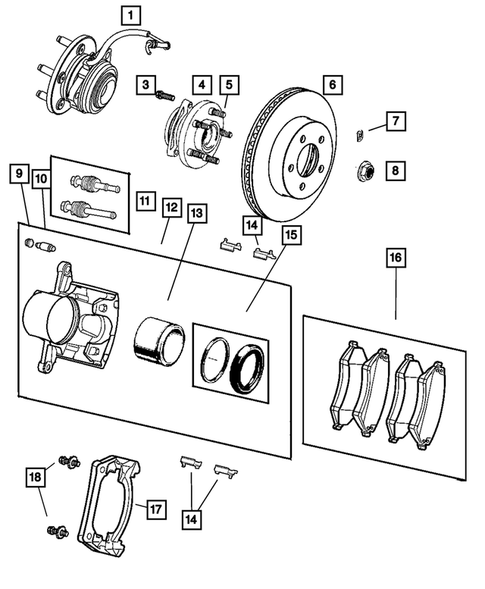 1
3
4
5
6
7
8
9
10
11
12
13
14
15
16
18
17
14