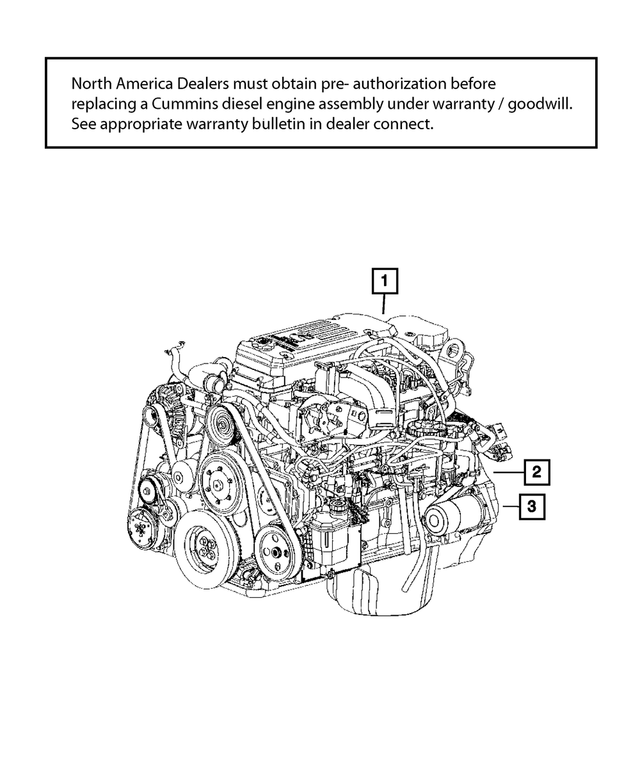 North America Dealers must obtain pre- authorization before replacing a Cummins diesel engine assembly under warranty / goodwill. See appropriate warranty bulletin in dealer connect.

1

2

3