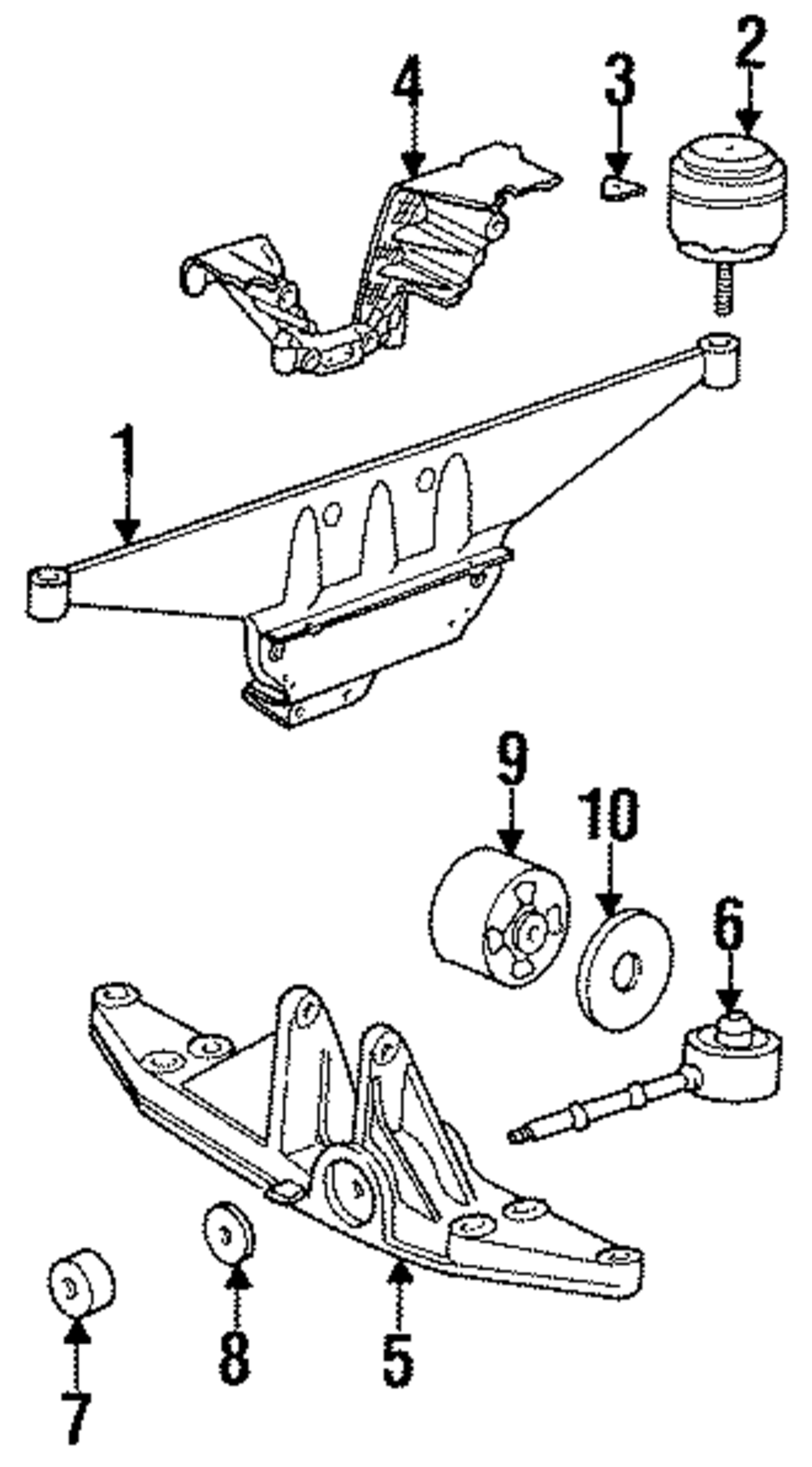 4
3
2
1
9
10
6
8
5
7