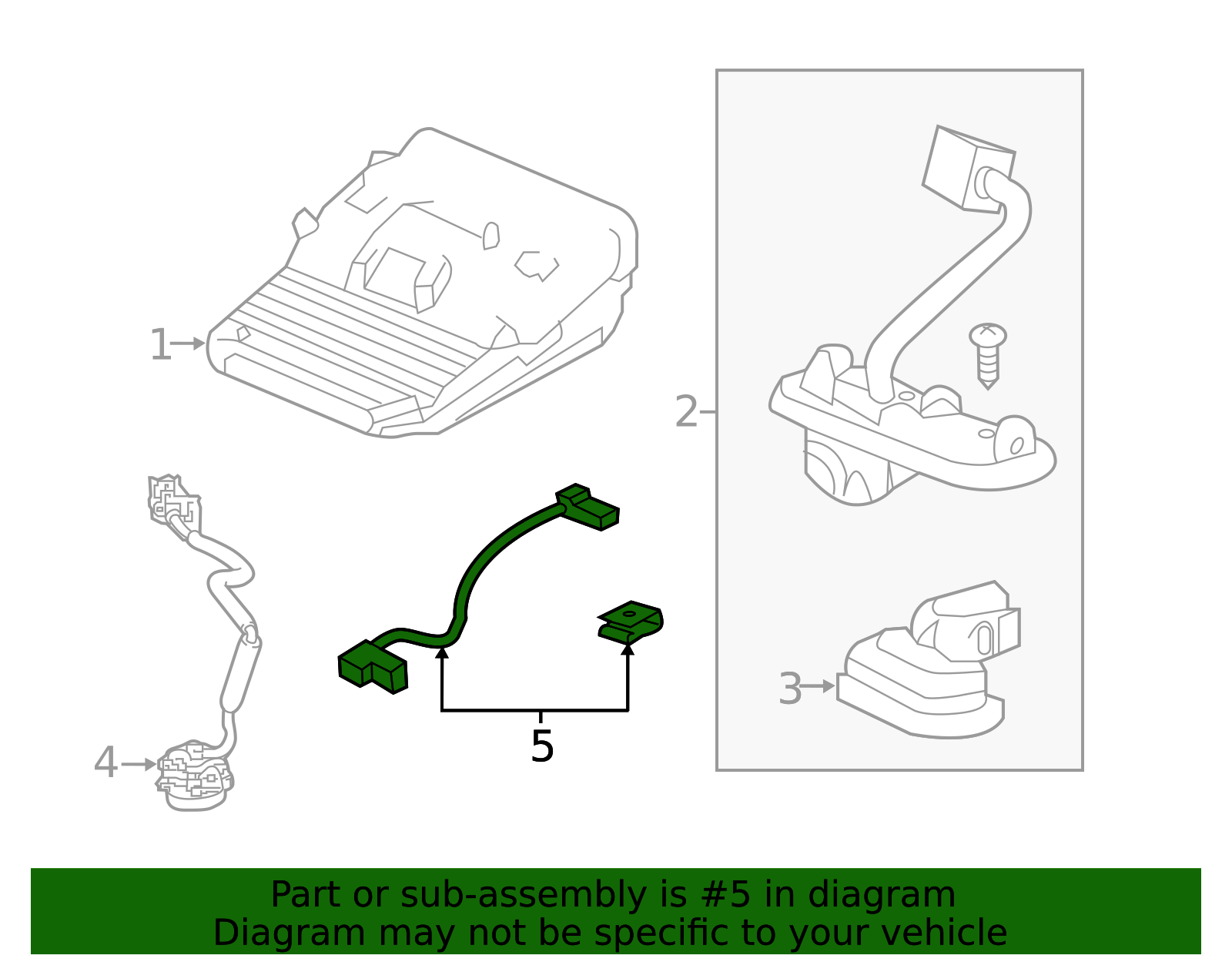 1
2
3
4
5

Part or sub-assembly is #5 in diagram
Diagram may not be specific to your vehicle