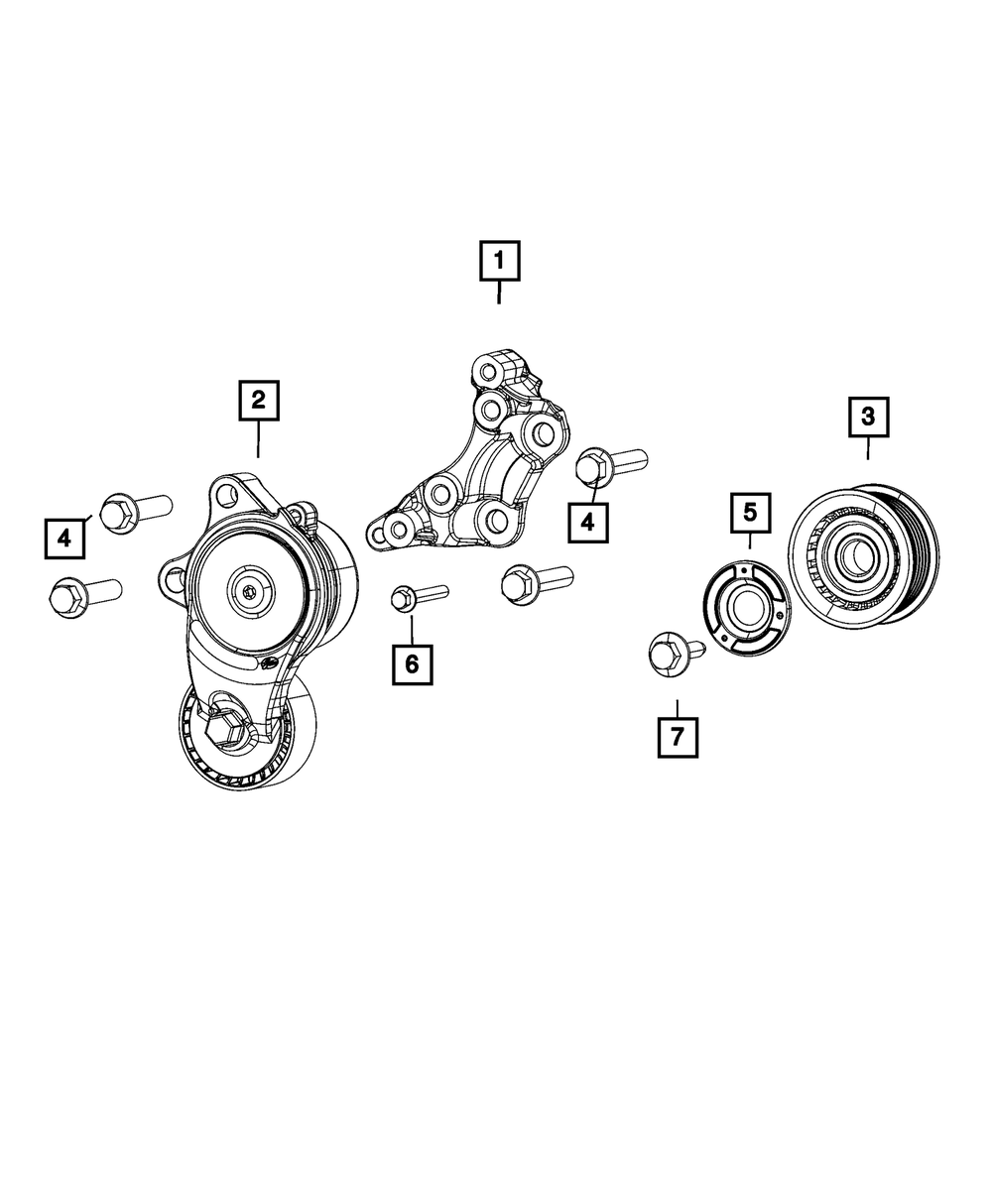 1
2
3
4
4
5
6
7