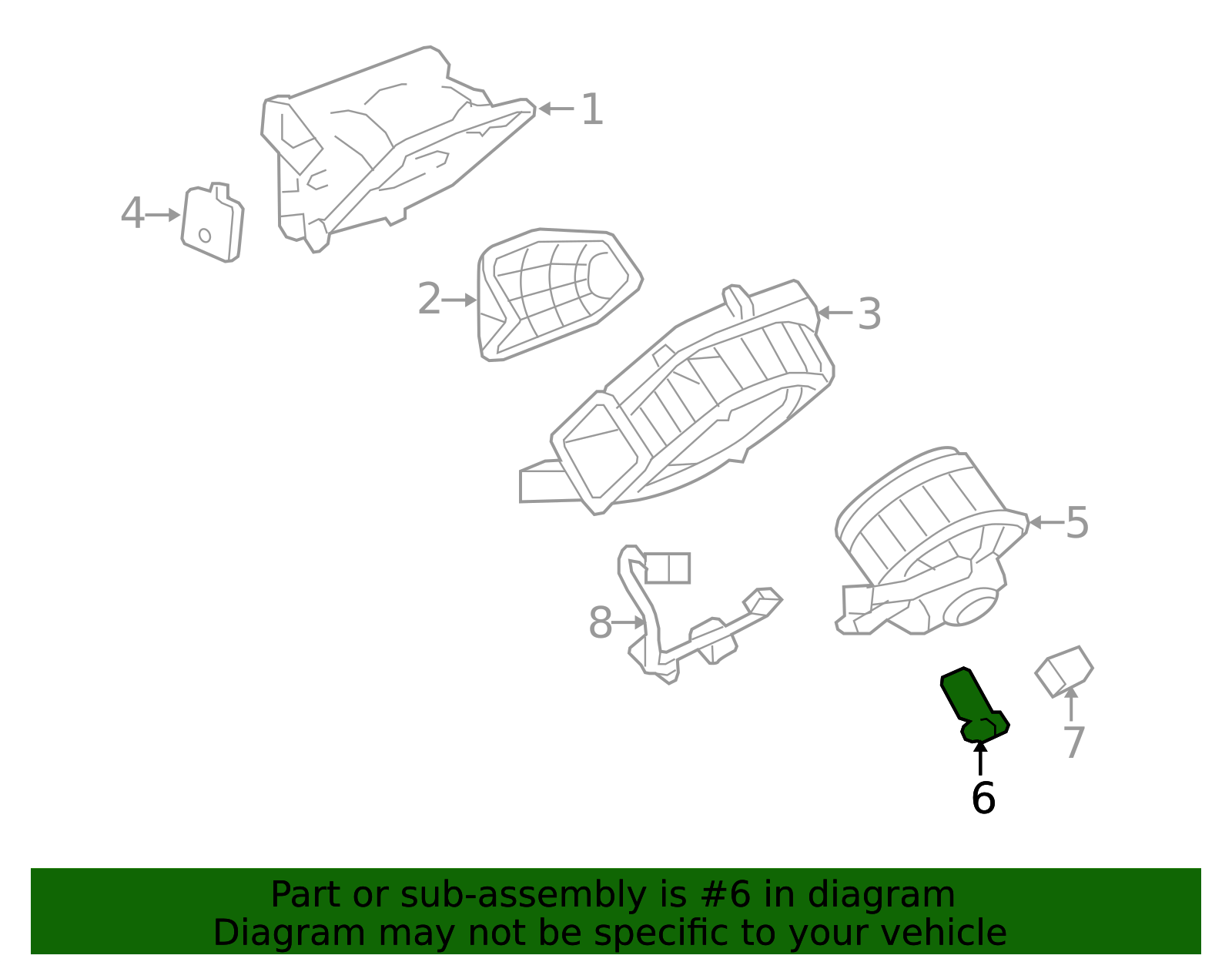 1
4
2
3
5
8
7
6

Part or sub-assembly is #6 in diagram
Diagram may not be specific to your vehicle